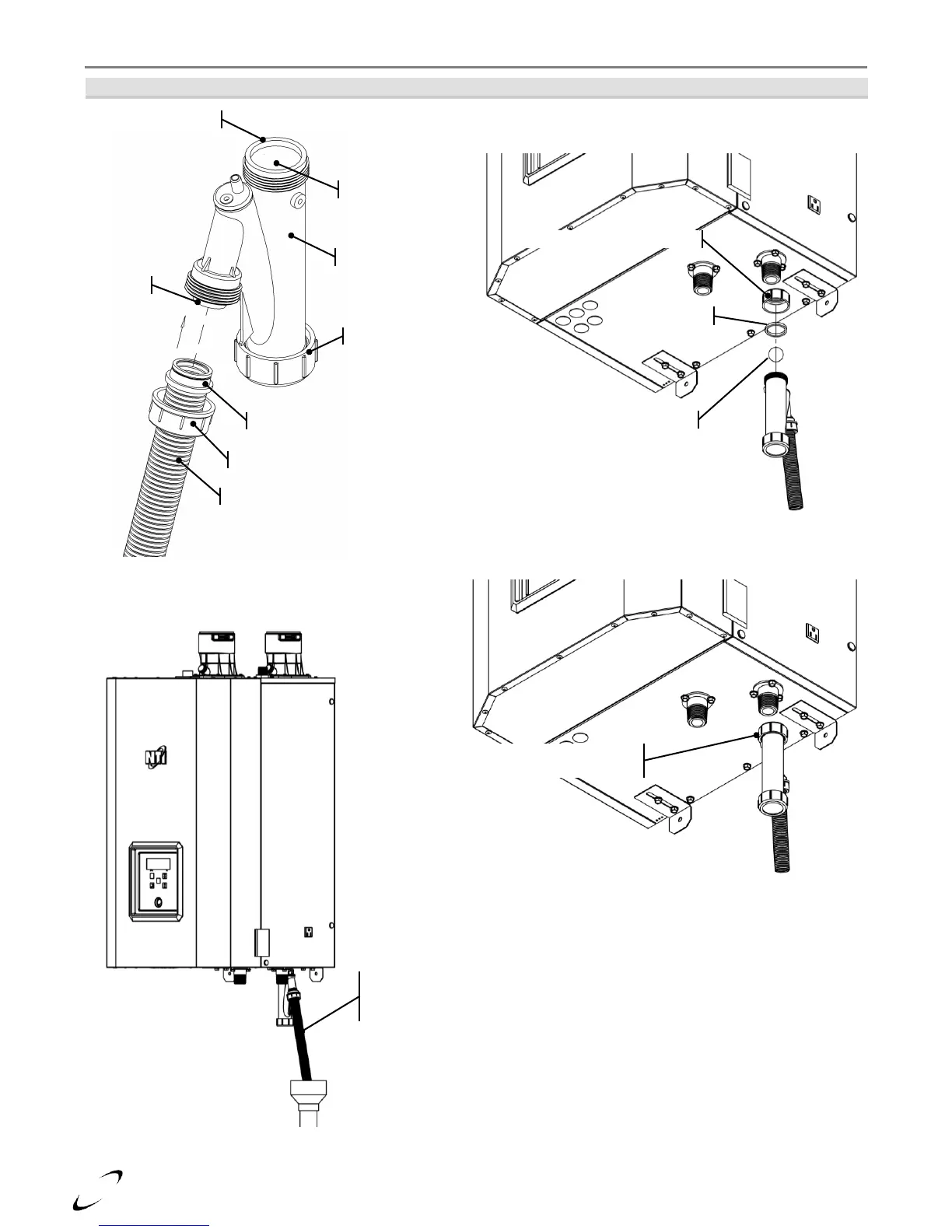 NTI