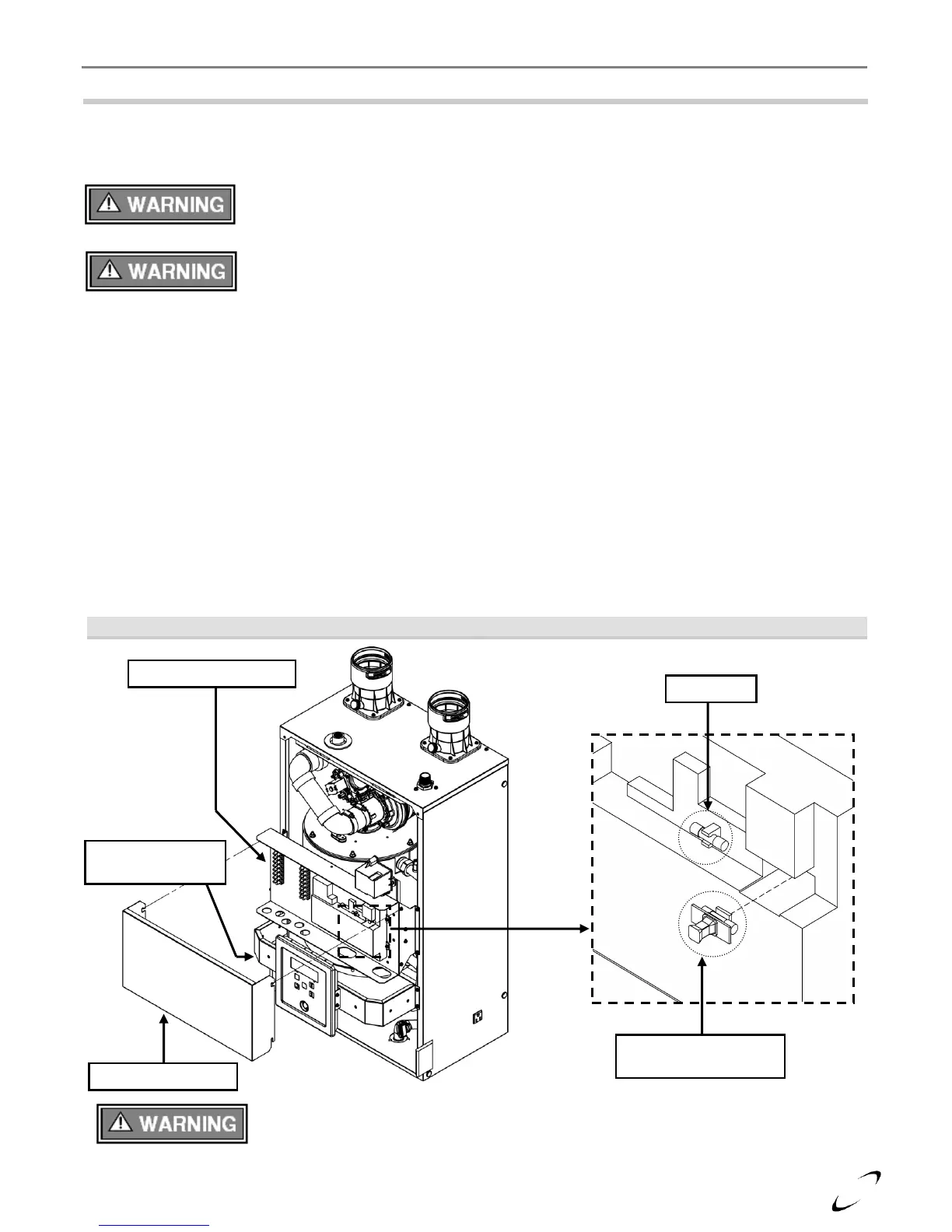 ⚠ WARNING

⚠ WARNING

⚠ WARNING