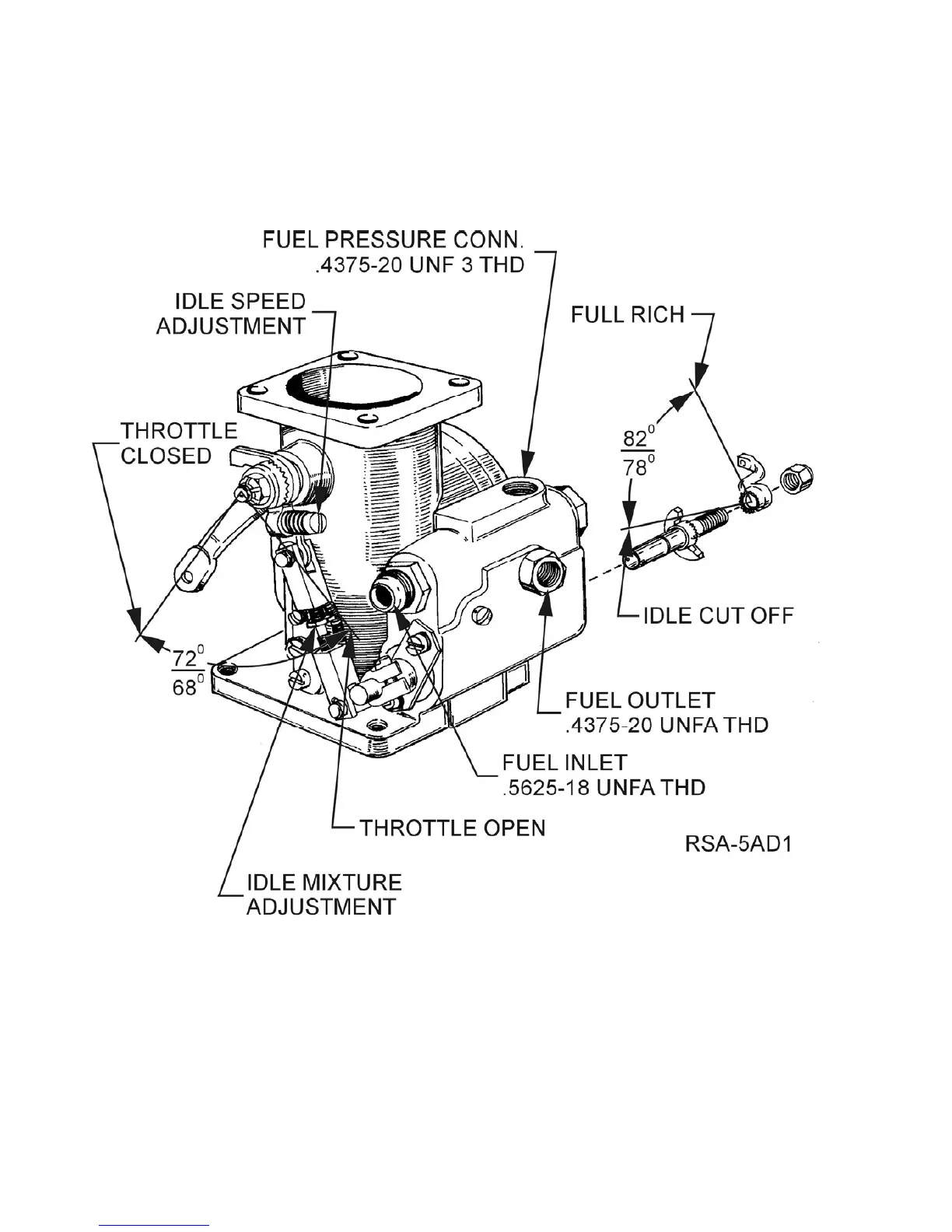 FUEL PRESSURE CONN.
.4375-20 UNF 3 THD

IDLE SPEED
ADJUSTMENT

FULL RICH

THROTTLE
CLOSED

$\frac{82^0}{78^0}$

IDLE CUT OFF

$\frac{72^0}{68^0}$

FUEL OUTLET
.4375-20 UNFA THD

FUEL INLET
.5625-18 UNFA THD

THROTTLE OPEN

RSA-5AD1

IDLE MIXTURE
ADJUSTMENT