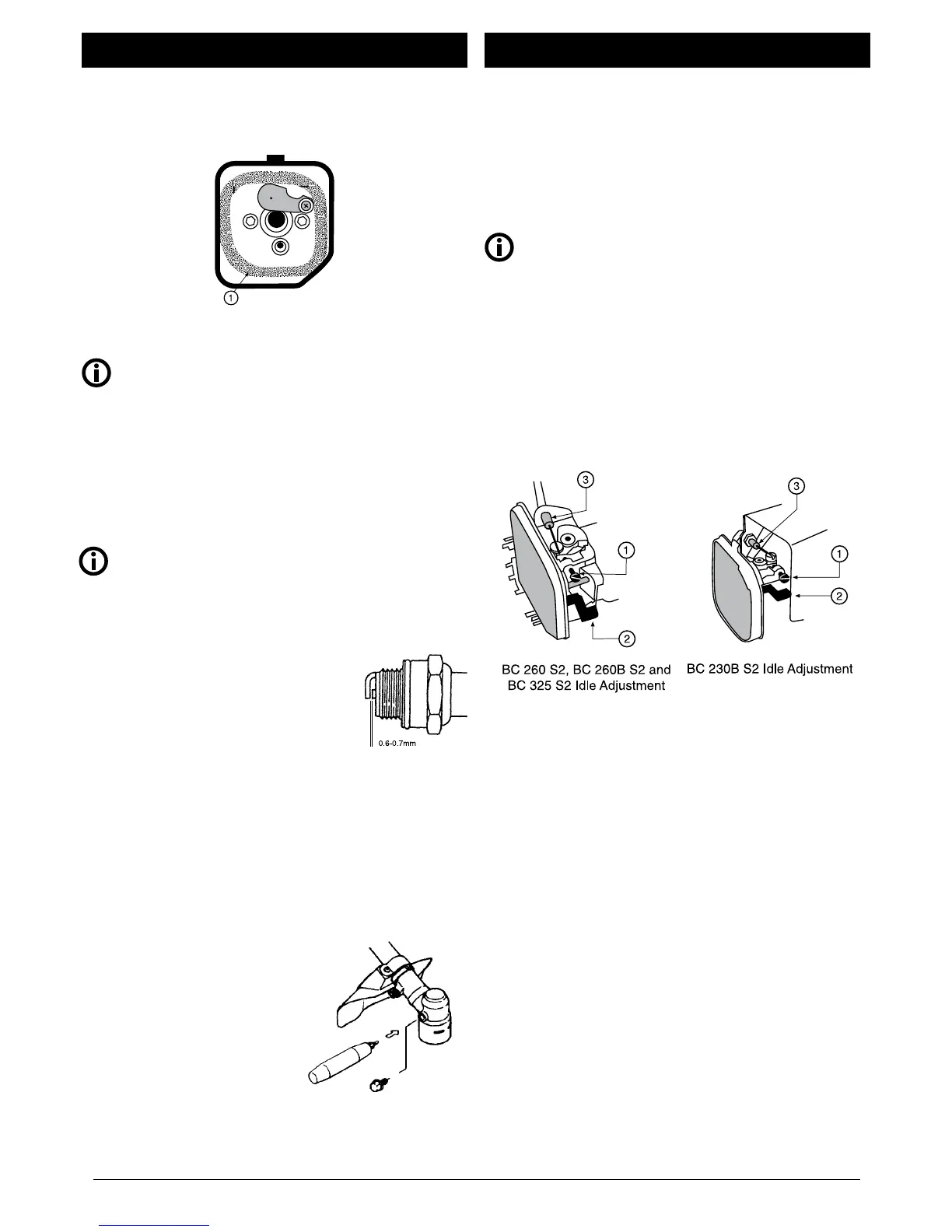 ①

0.6-0.7mm

③

①

②

BC 260 S2, BC 260B S2 and BC 325 S2 Idle Adjustment

③

①

②

BC 230B S2 Idle Adjustment