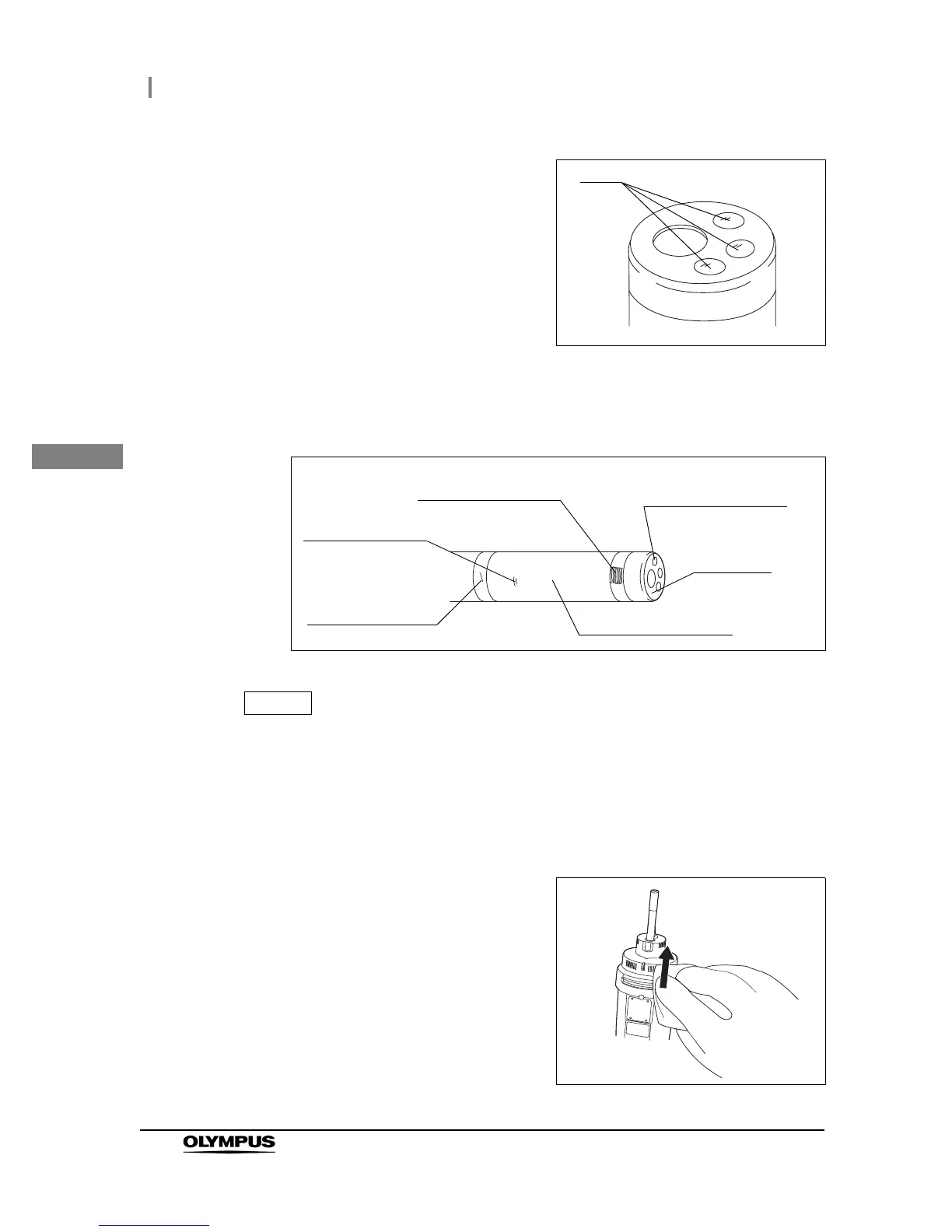 OLYMPUS