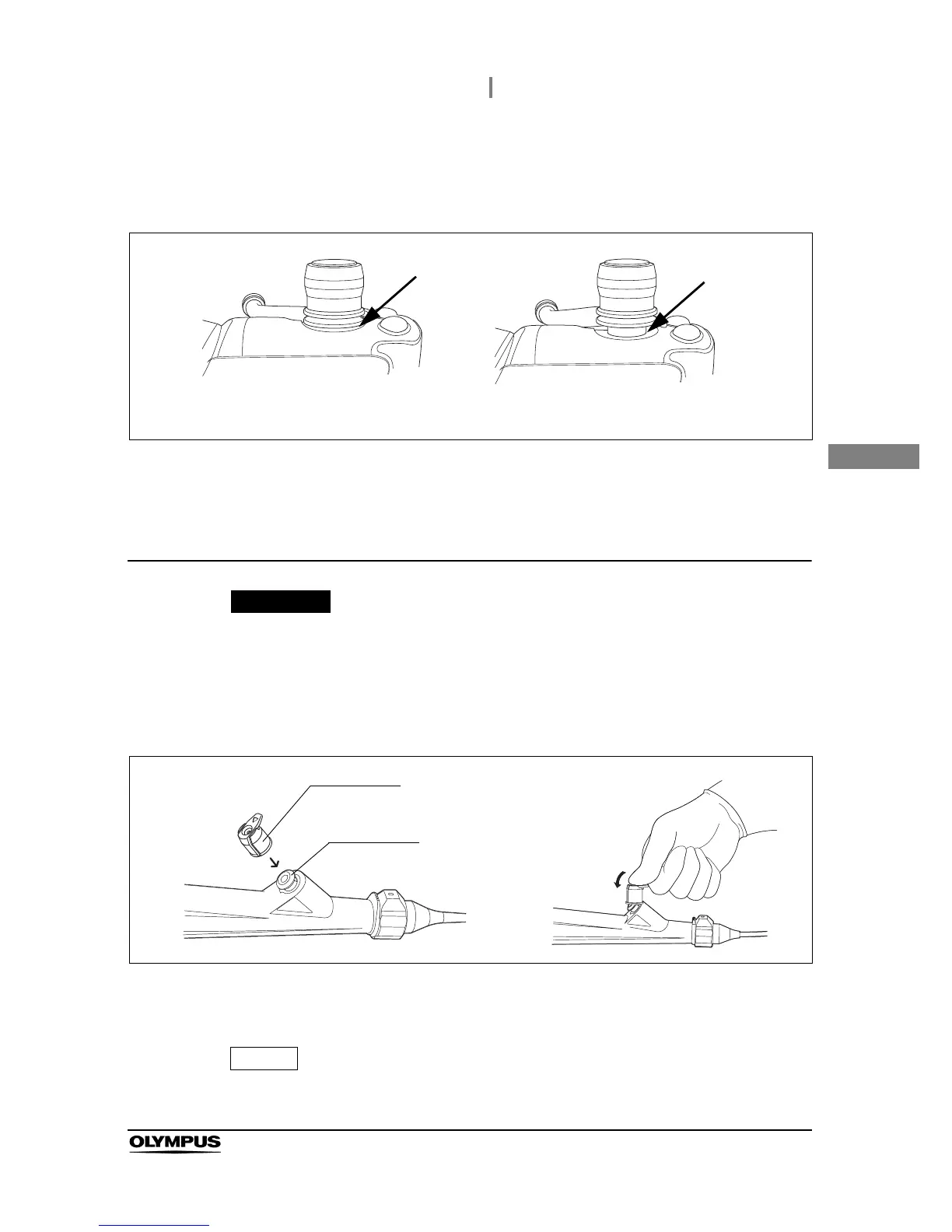 OLYMPUS