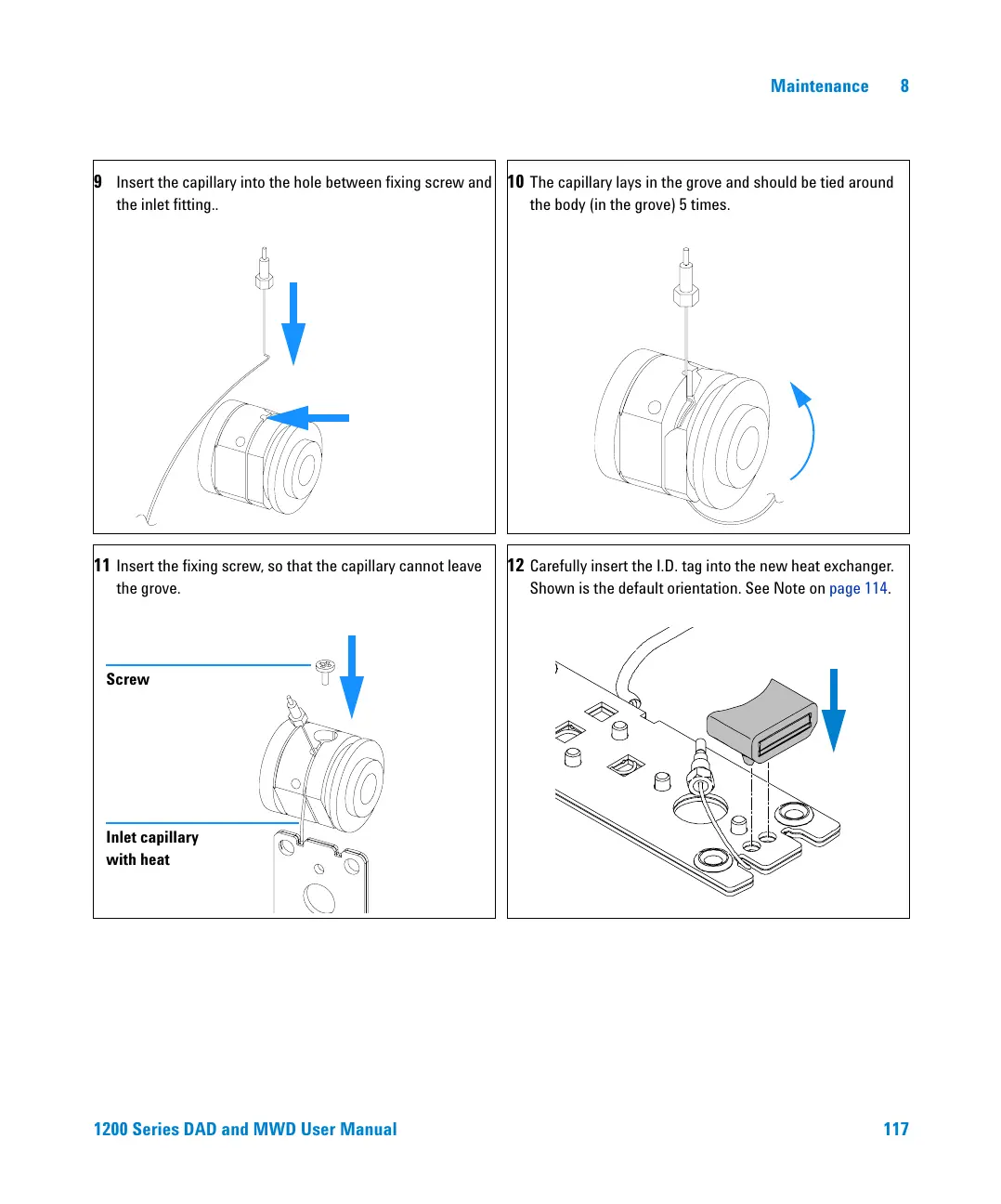 Maintenance 8

9 Insert the capillary into the hole between fixing screw and the inlet fitting..

10 The capillary lays in the grove and should be tied around the body (in the grove) 5 times.

11 Insert the fixing screw, so that the capillary cannot leave the grove.

Screw

Inlet capillary with heat

12 Carefully insert the I.D. tag into the new heat exchanger. Shown is the default orientation. See Note on page 114.

1200 Series DAD and MWD User Manual 117