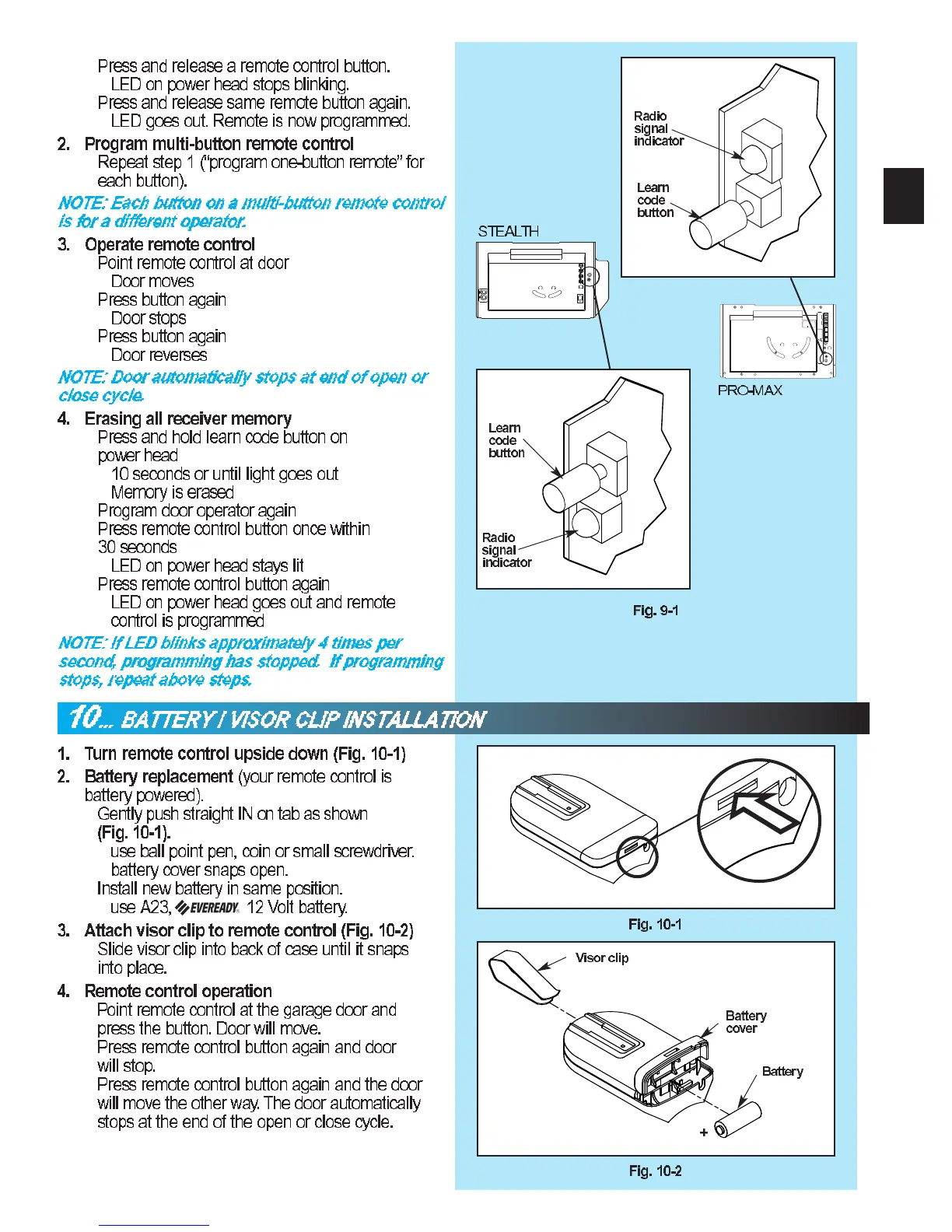 Press and release a remote control button.
LED on power head stops blinking.
Press and release same remote button again.
LED goes out. Remote is now programmed.

2. Program multi-button remote control
Repeat step 1 ("program one-button remote" for each button).

NOTE: Each button on a multi-button remote control is for a different operator.

3. Operate remote control
Point remote control at door
Door moves
Press button again
Door stops
Press button again
Door reverses

NOTE: Door automatically stops at end of open or close cycle.

4. Erasing all receiver memory
Press and hold learn code button on power head
10 seconds or until light goes out
Memory is erased
Program door operator again
Press remote control button once within 30 seconds
LED on power head stays lit
Press remote control button again
LED on power head goes out and remote control is programmed

NOTE: If LED blinks approximately 4 times per second, programming has stopped. If programming stops, repeat above steps.

Radio signal indicator

Learn code button

STEALTH

PRO-MAX

Learn code button

Radio signal indicator

Fig. 9-1

10... BATTERY / VISOR CLIP INSTALLATION

1. Turn remote control upside down (Fig. 10-1)

2. Battery replacement (your remote control is battery powered).
Gently push straight IN on tab as shown (Fig. 10-1).
use ball point pen, coin or small screwdriver.
battery cover snaps open.
Install new battery in same position.
use A23, EVEREADY 12 Volt battery.

3. Attach visor clip to remote control (Fig. 10-2)
Slide visor clip into back of case until it snaps into place.

4. Remote control operation
Point remote control at the garage door and press the button. Door will move.
Press remote control button again and door will stop.
Press remote control button again and the door will move the other way. The door automatically stops at the end of the open or close cycle.

Fig. 10-1

Visor clip

Battery cover

Battery

+

Fig. 10-2