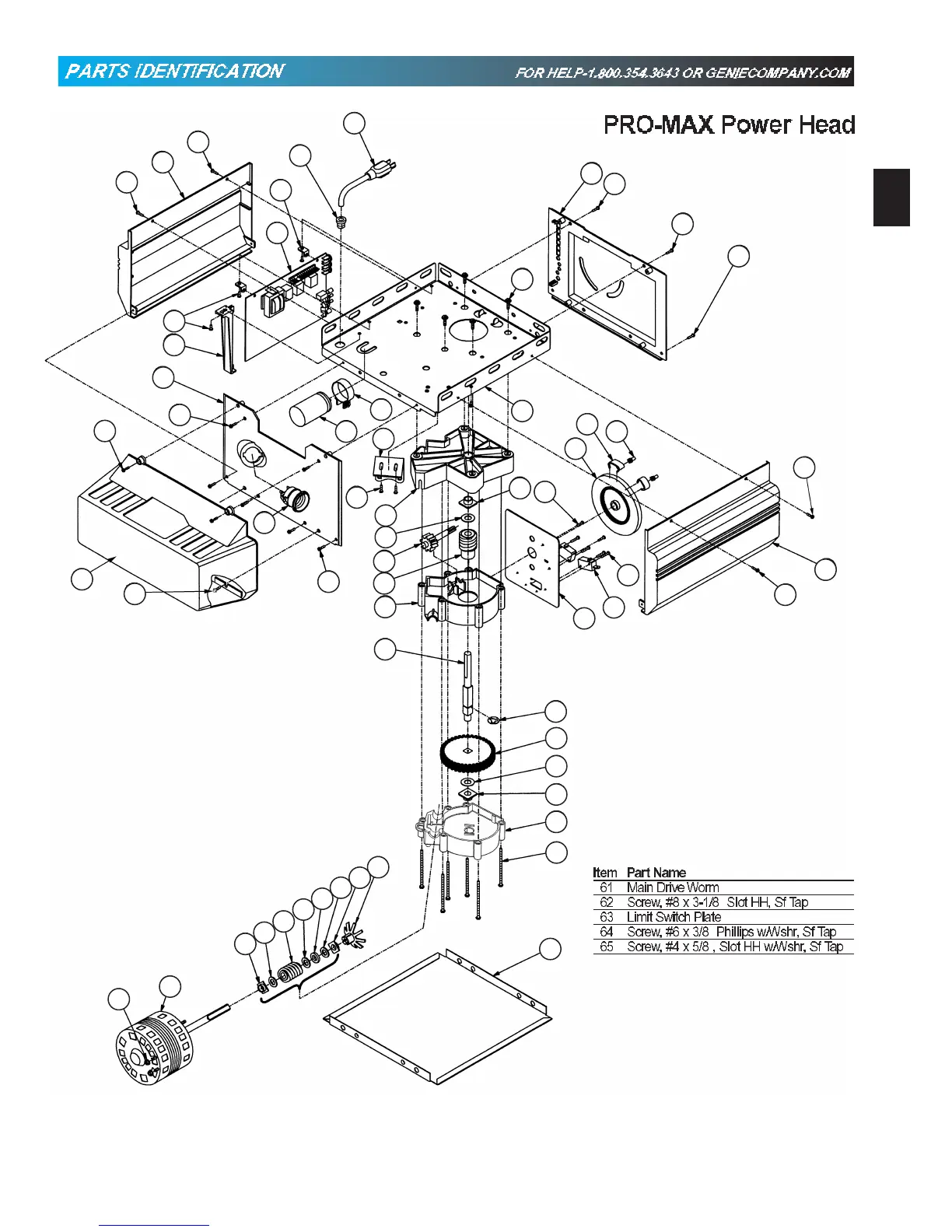 PARTS IDENTIFICATION FOR HELP-1.800.354.3643 OR GENIECOMPANY.COM

PRO-MAX Power Head

| Item | Part Name |
|---|---|
| 61 | Main Drive Worm |
| 62 | Screw, #8 x 3-1/8 Slot HH, Sf Tap |
| 63 | Limit Switch Plate |
| 64 | Screw, #6 x 3/8 Phillips w/Wshr, Sf Tap |
| 65 | Screw, #4 x 5/8 , Slot HH w/Wshr, Sf Tap |