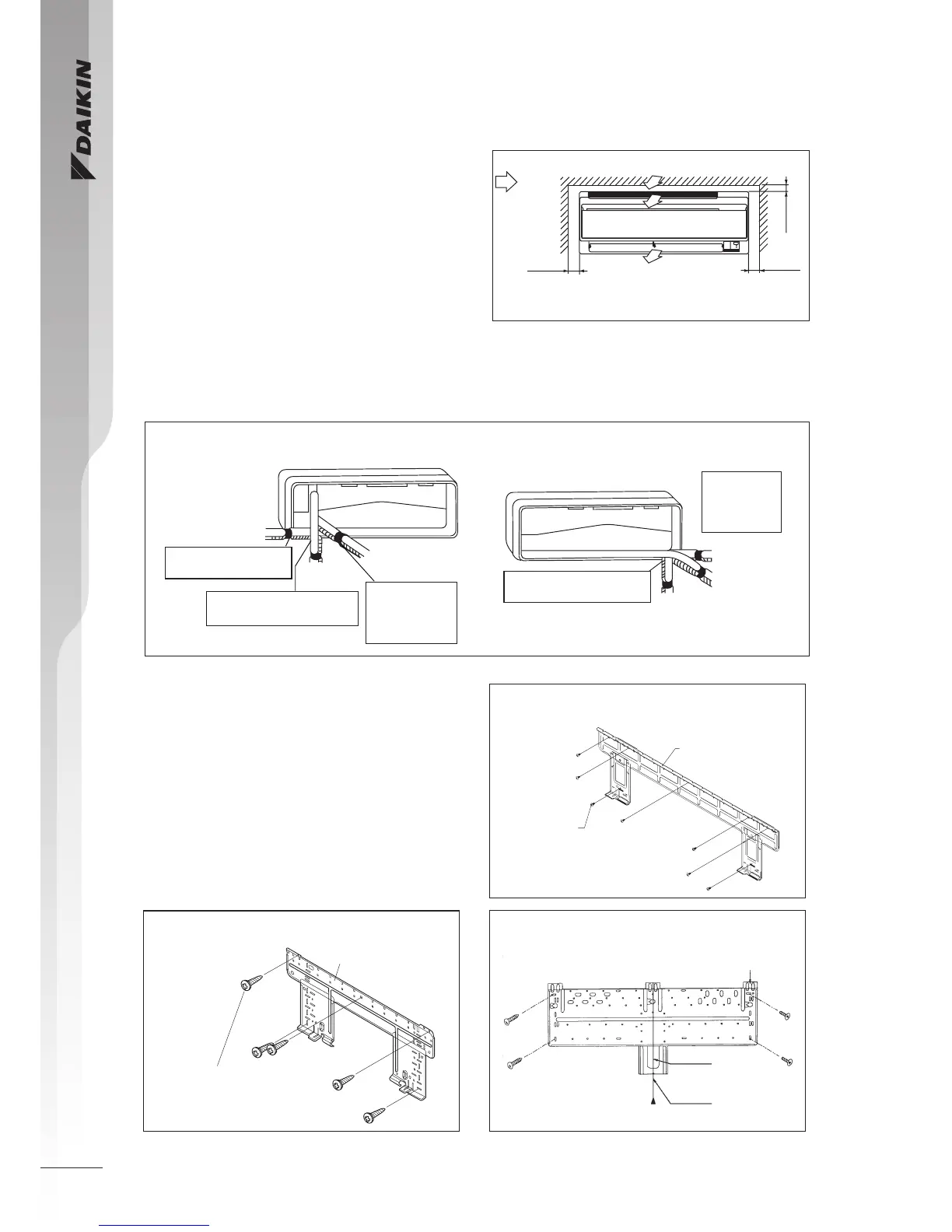 DAIKIN