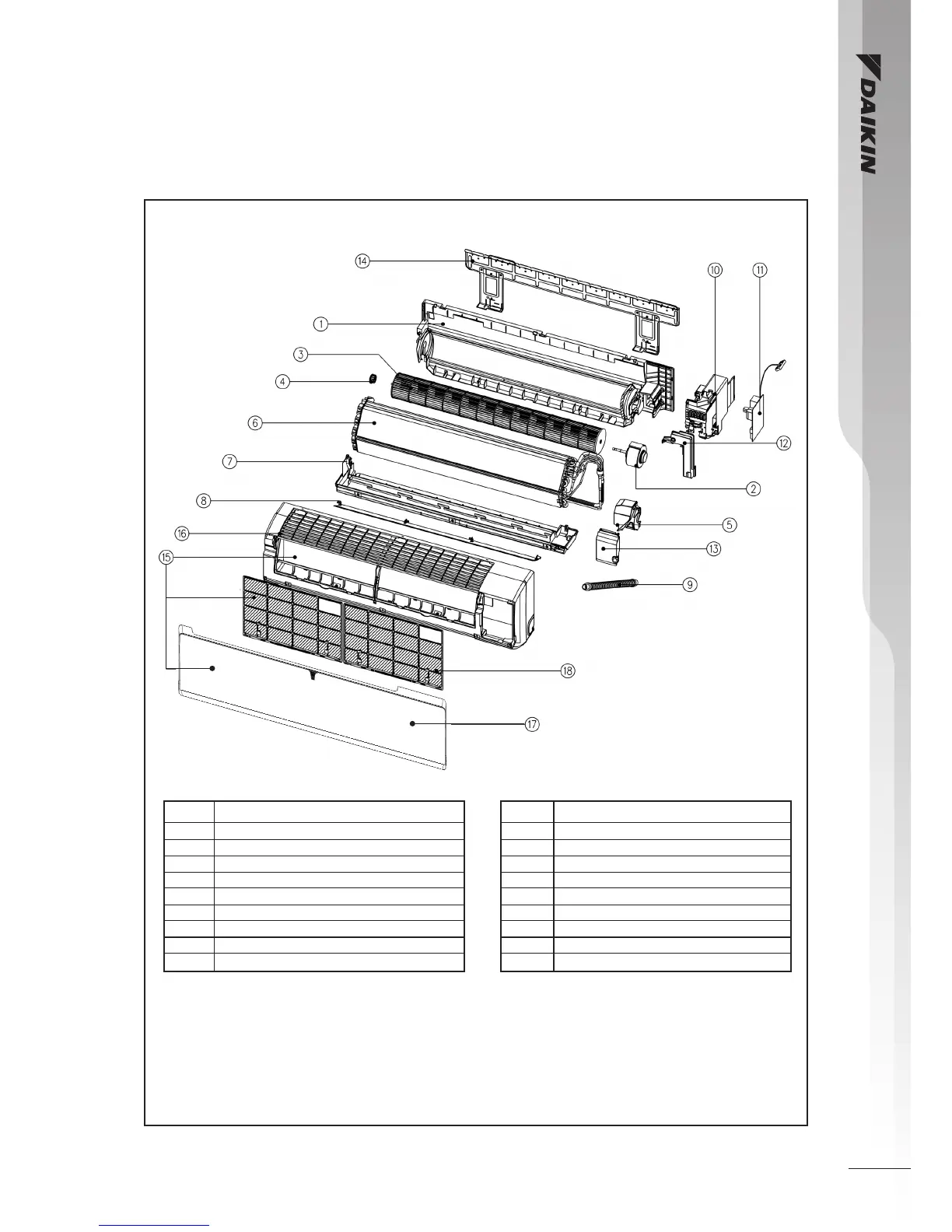 DAIKIN

14
10
11
1
3
4
6
12
7
2
8
5
16
13
15
9
18
17