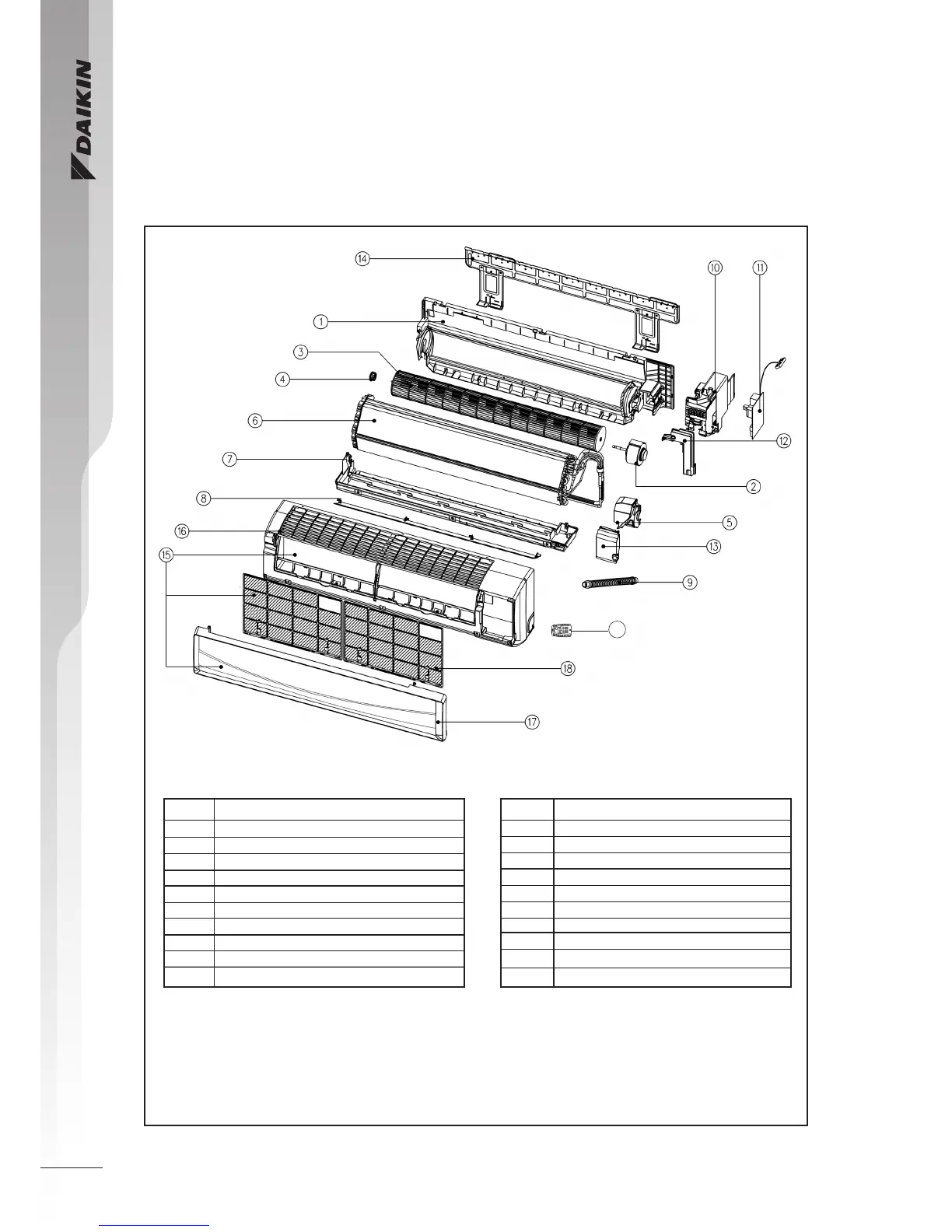 DAIKIN

14
10
11
1
3
4
6
12
7
2
8
5
16
13
15
9
18
17