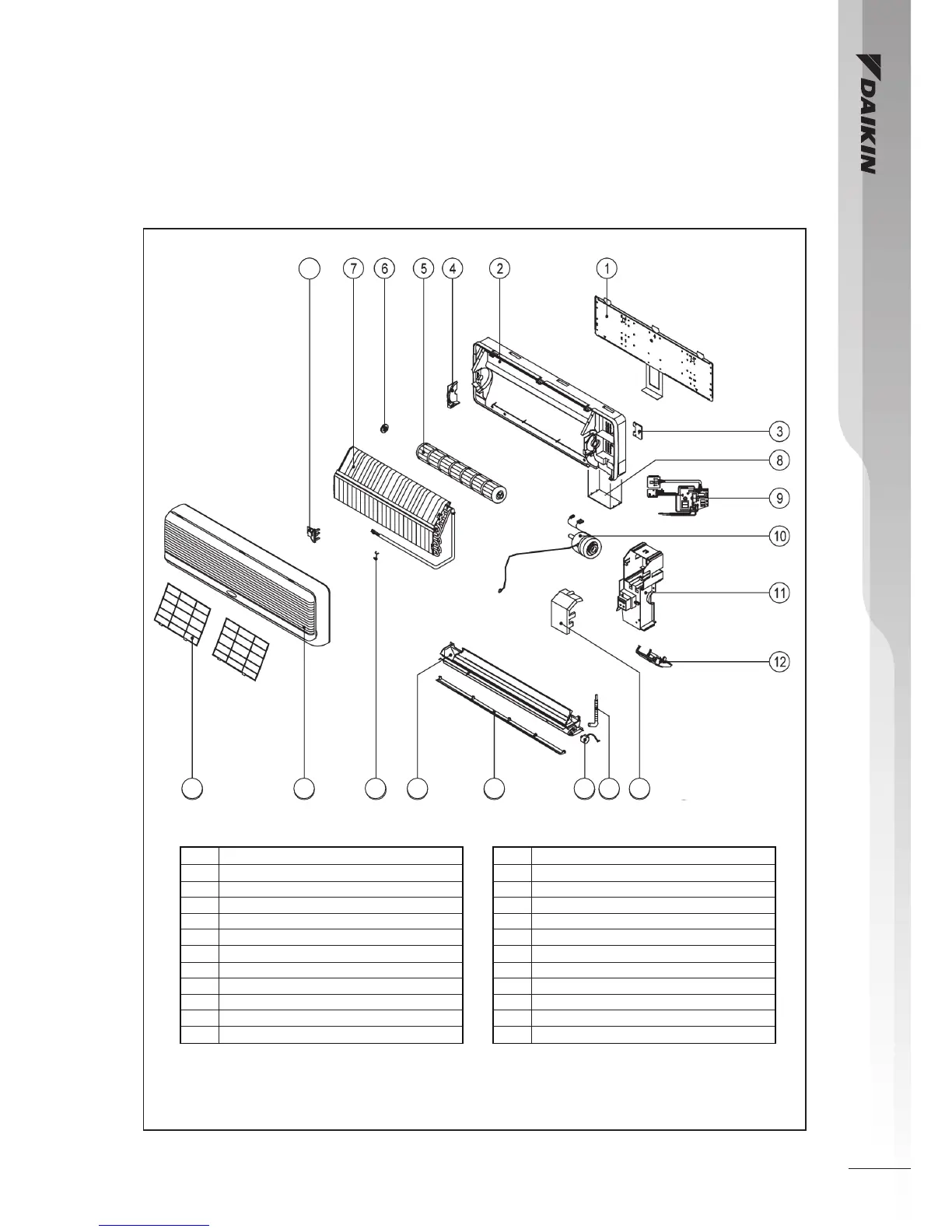 DAIKIN

7
6
5
4
2
1
3
8
9
10
11
12