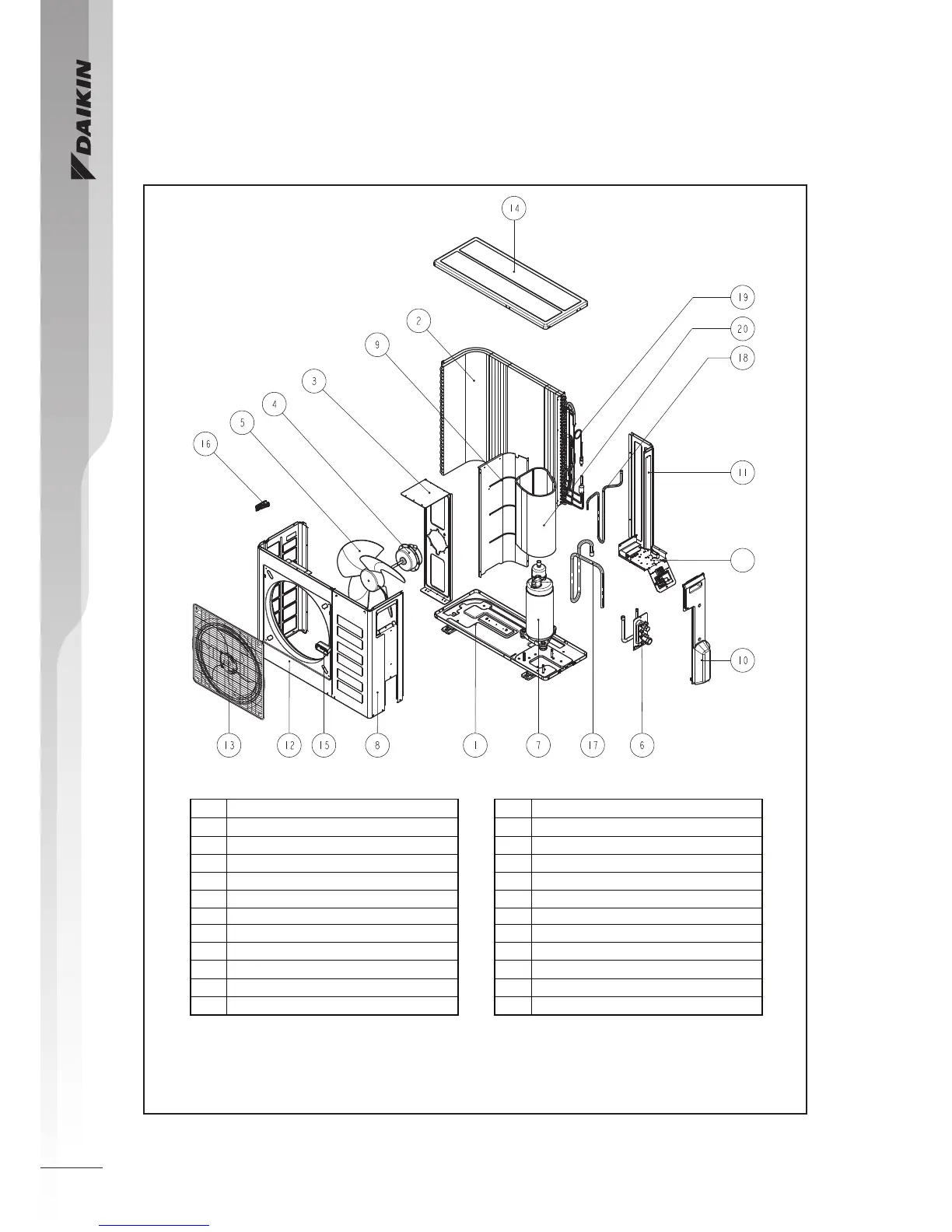 DAIKIN

14
19
20
18
2
9
3
4
5
16
11
10
13
12
15
8
1
7
17
6