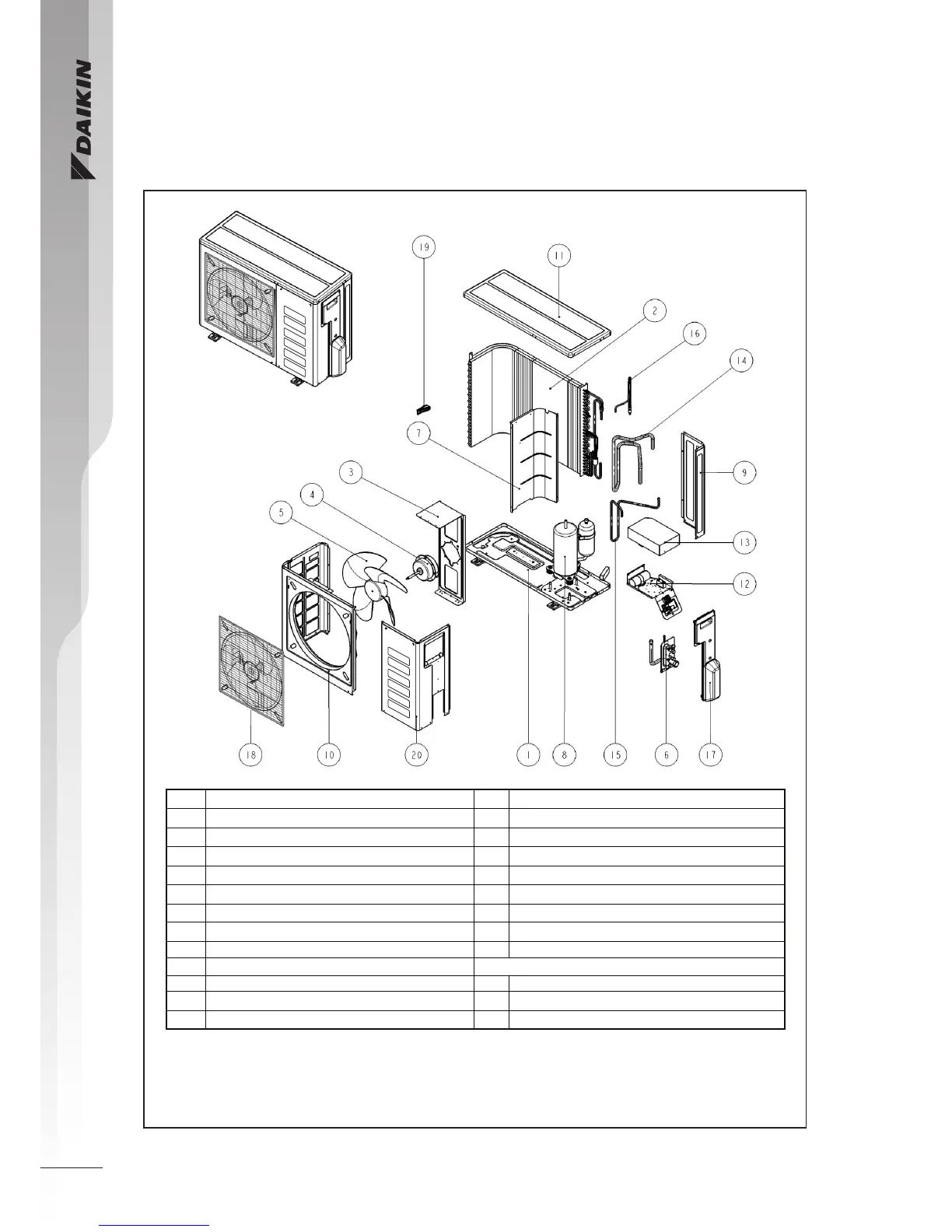 DAIKIN

19
11
2
16
14
7
9
3
4
5
13
12
18
10
20
1
8
15
6
17