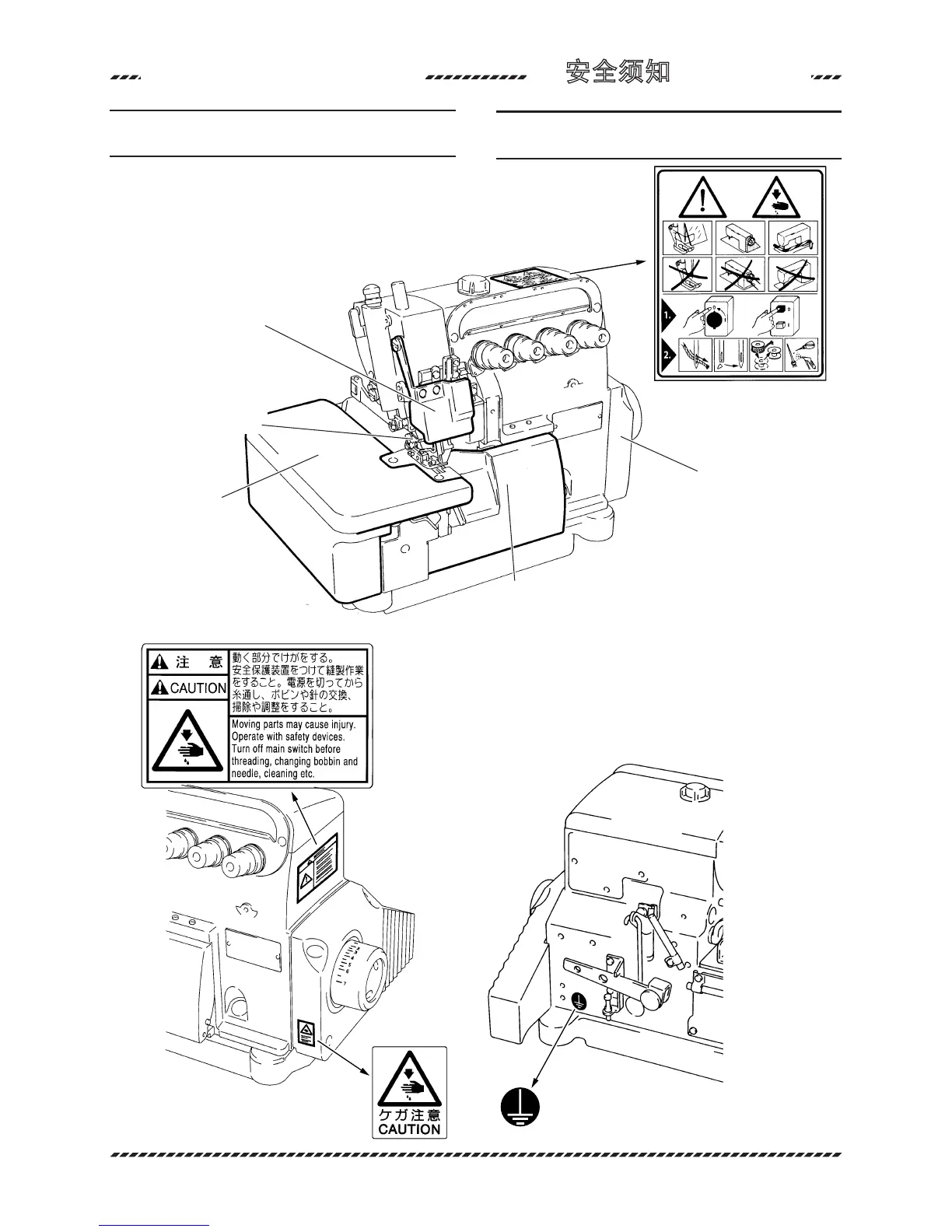 安全须知

1.
2.

注 意
CAUTION
動く部分でけがをする。安全保護装置をつけて縫製作業をすること。電源を切ってから糸通し、ボビンや針の交換、掃除や調整をすること。
Moving parts may cause injury. Operate with safety devices. Turn off main switch before threading, changing bobbin and needle, cleaning etc.

ケガ注意
CAUTION