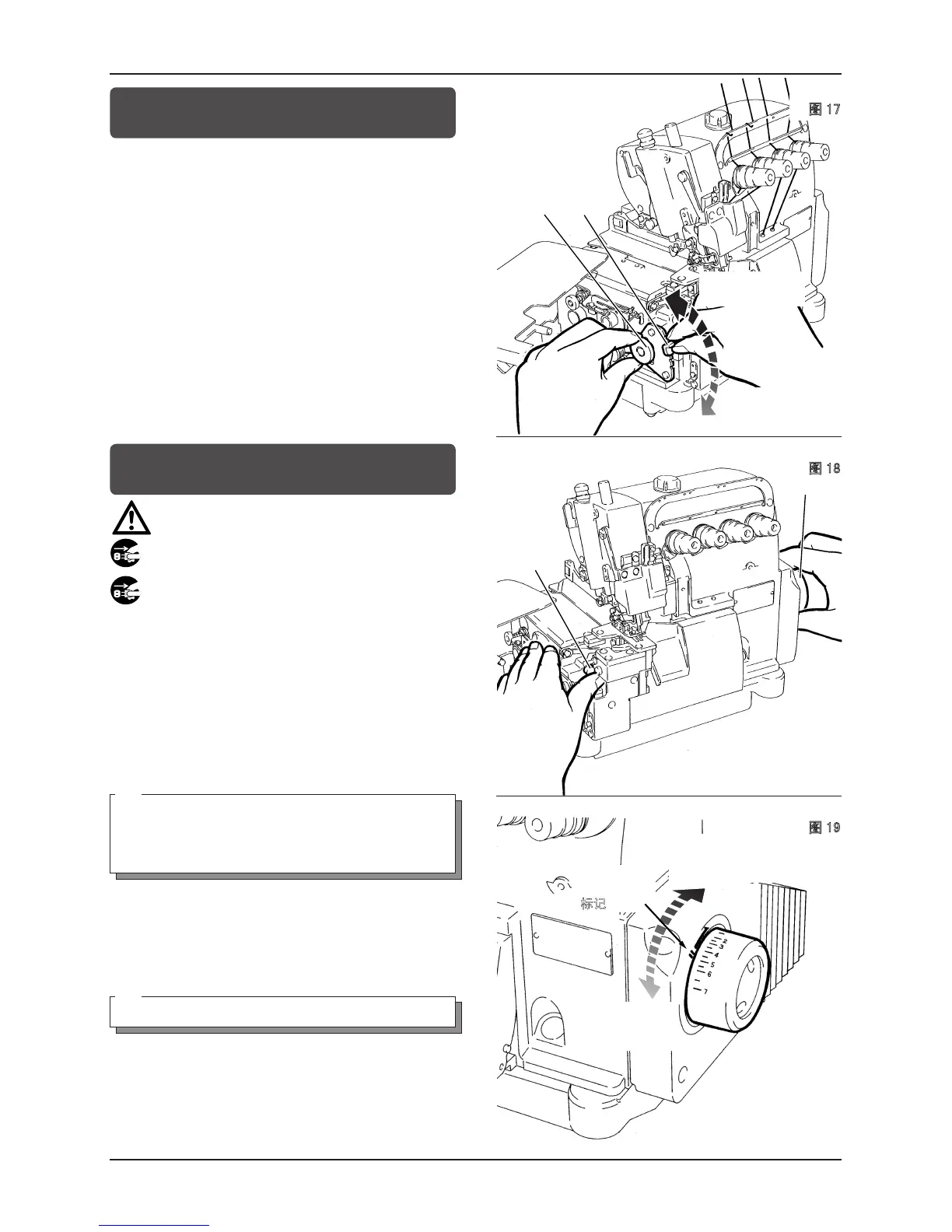 图 17

图 18

图 19

标记

2
3
4
5
6
7