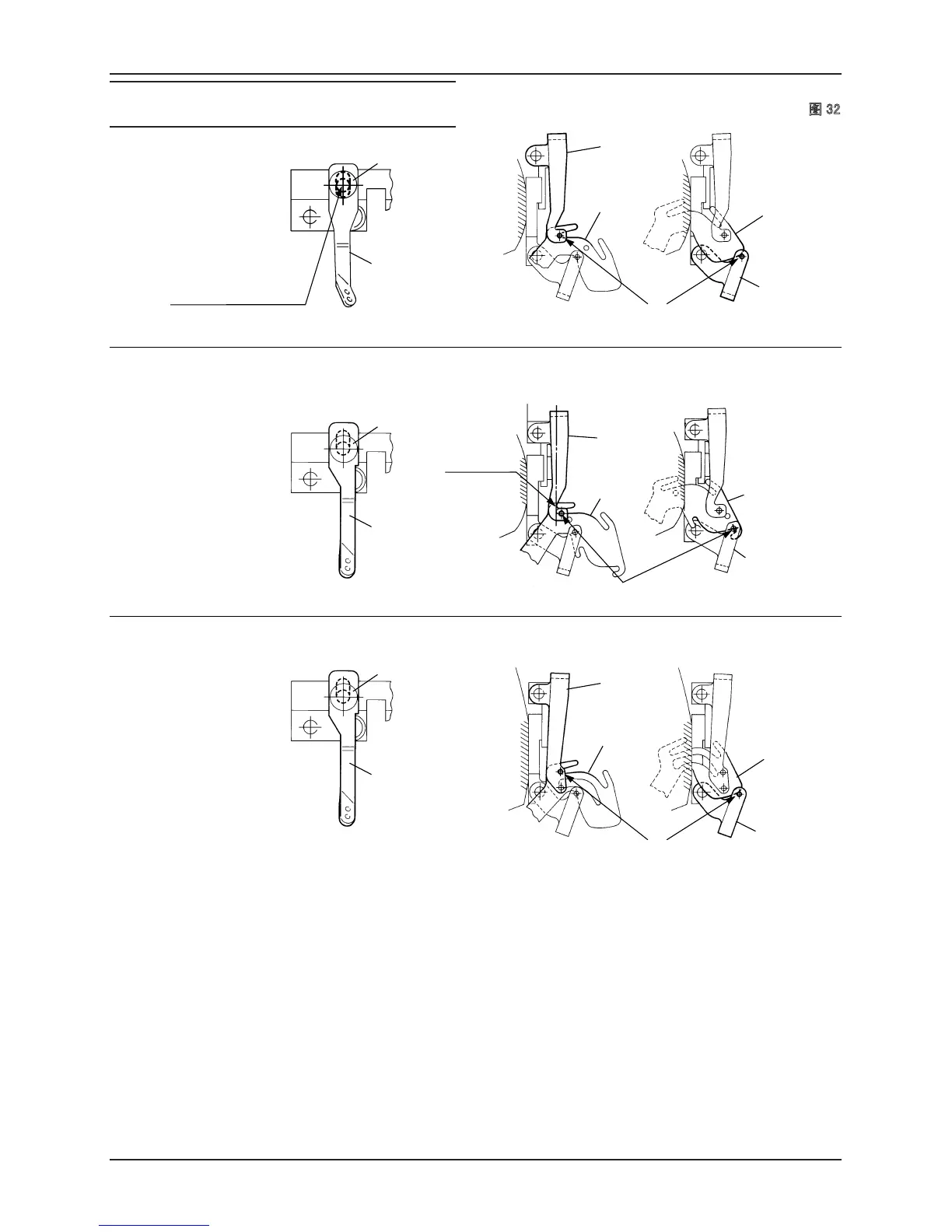 圖 32