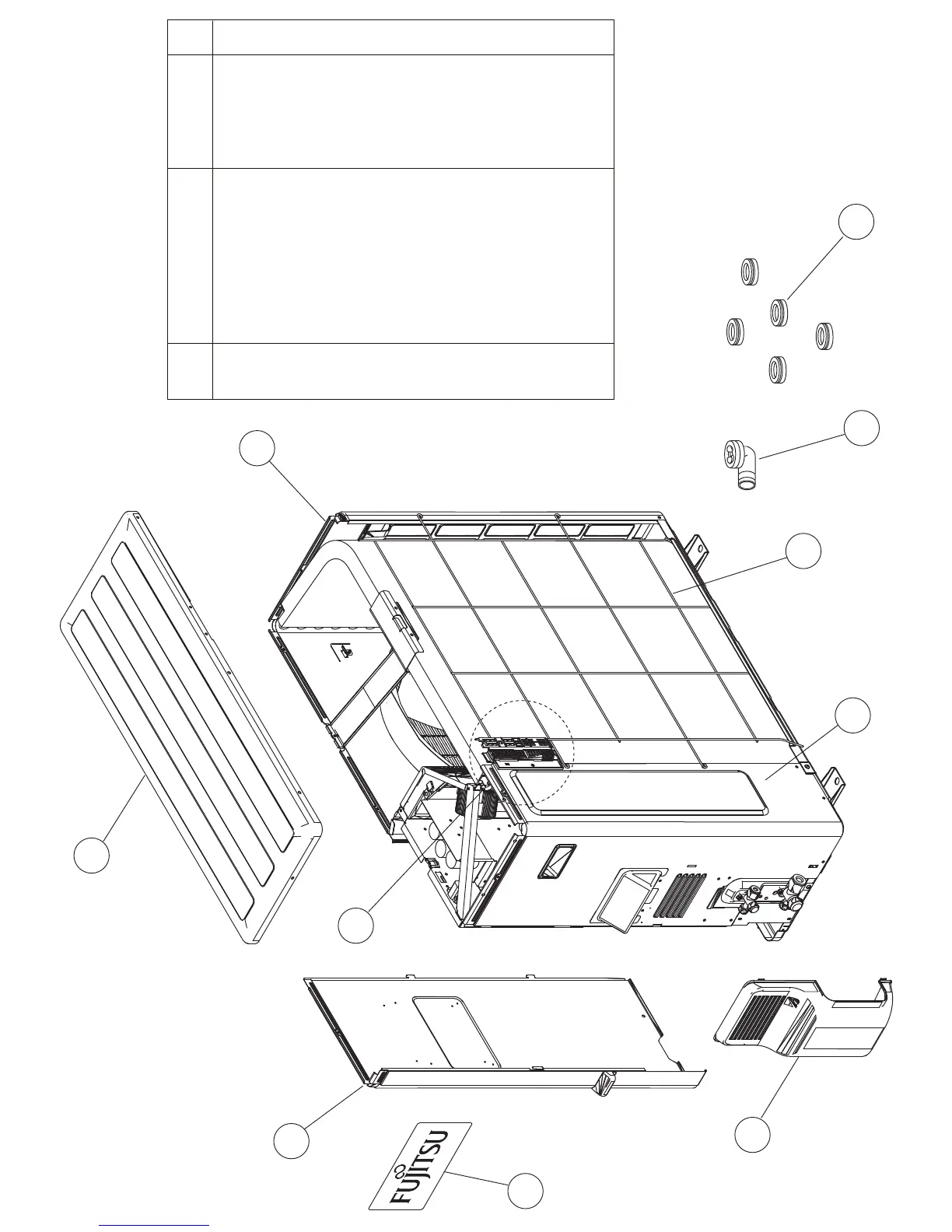 FUJITSU