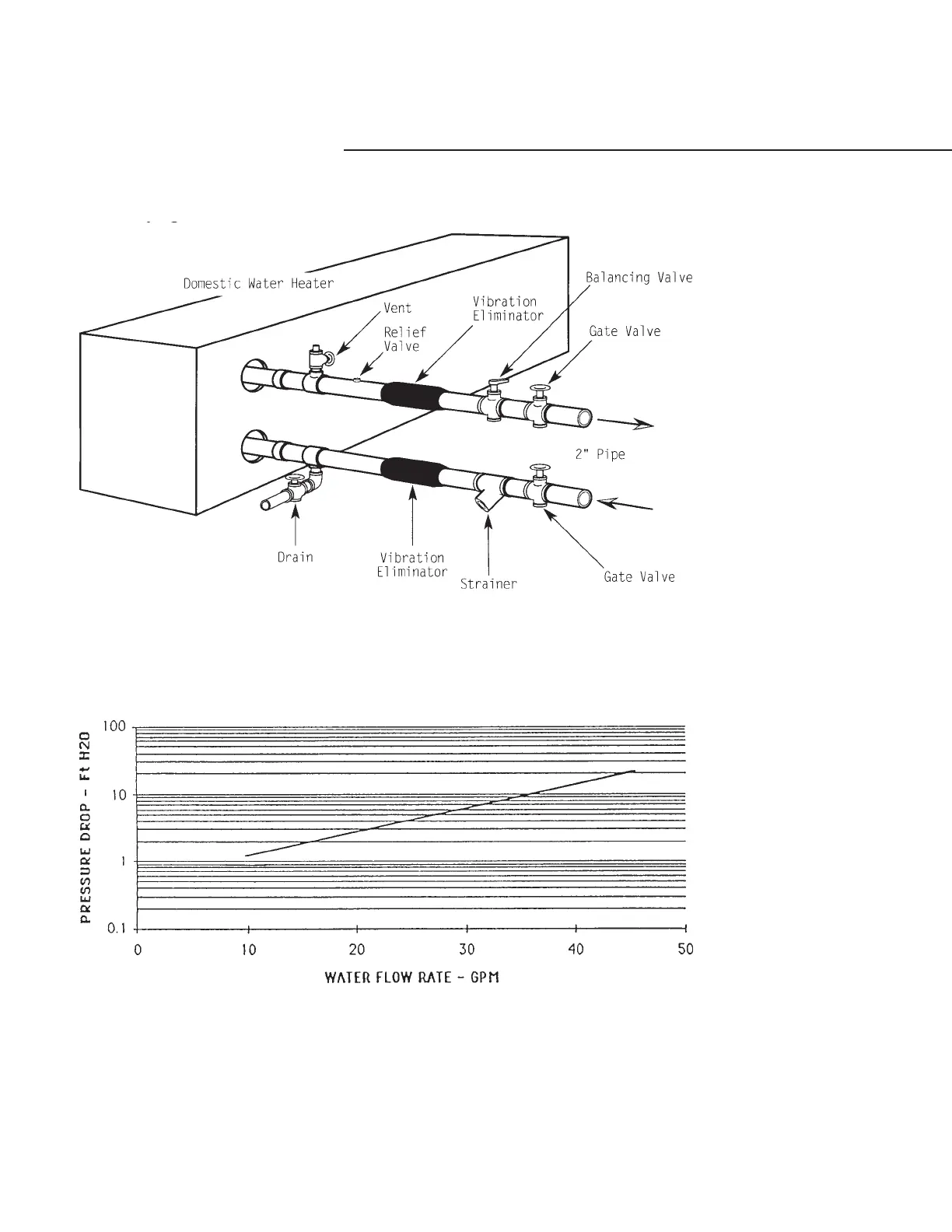 Domestic Water Heater

Vent

Relief Valve

Vibration Eliminator

Balancing Valve

Gate Valve

2" Pipe

Drain

Vibration Eliminator

Strainer

Gate Valve

PRESSURE DROP - Ft H2O

100

10

1

0.1

0

10

20

30

40

50

WATER FLOW RATE - GPM