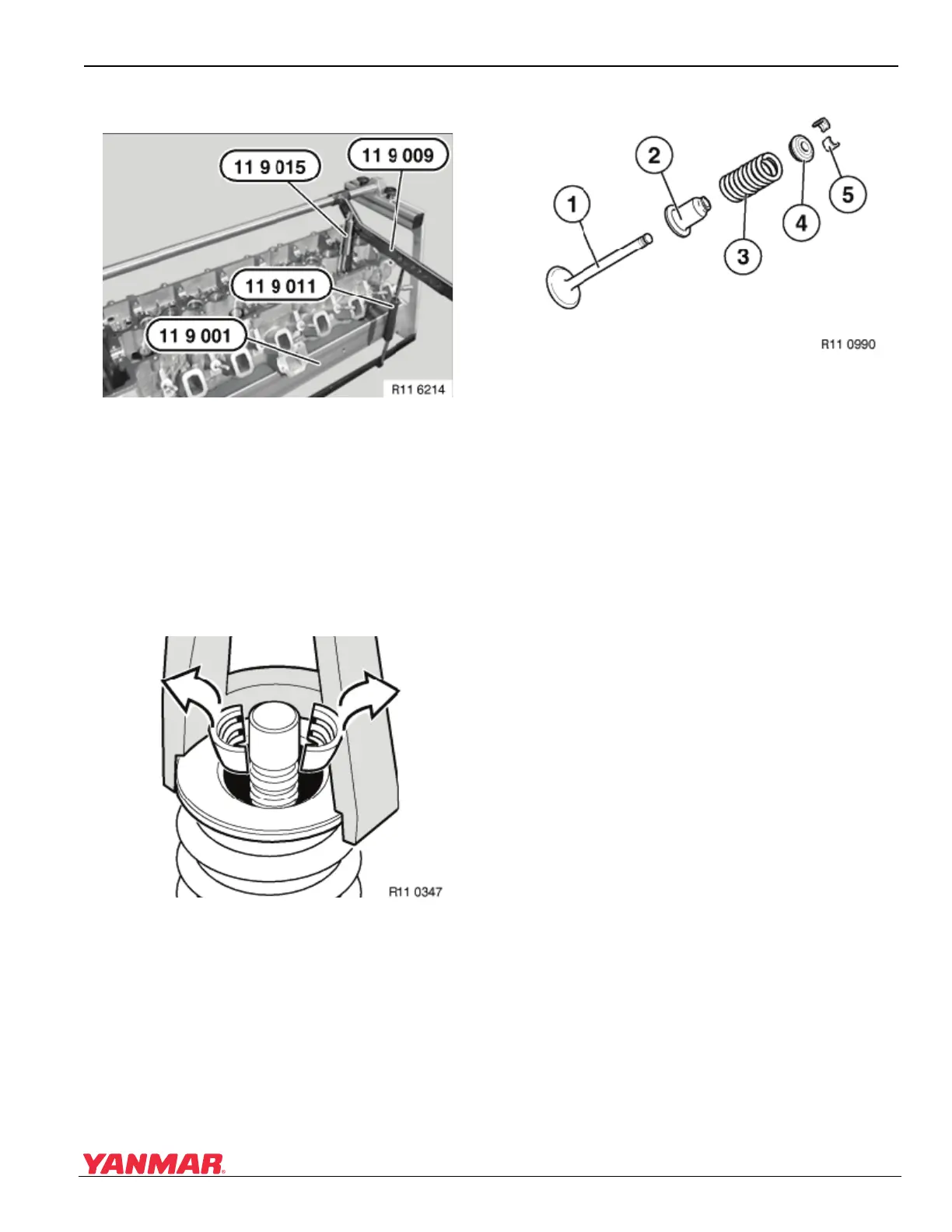 11 9 015

11 9 009

11 9 011

11 9 001

R11 6214

1

2

3

4

5

R11 0990

R11 0347

YANMAR