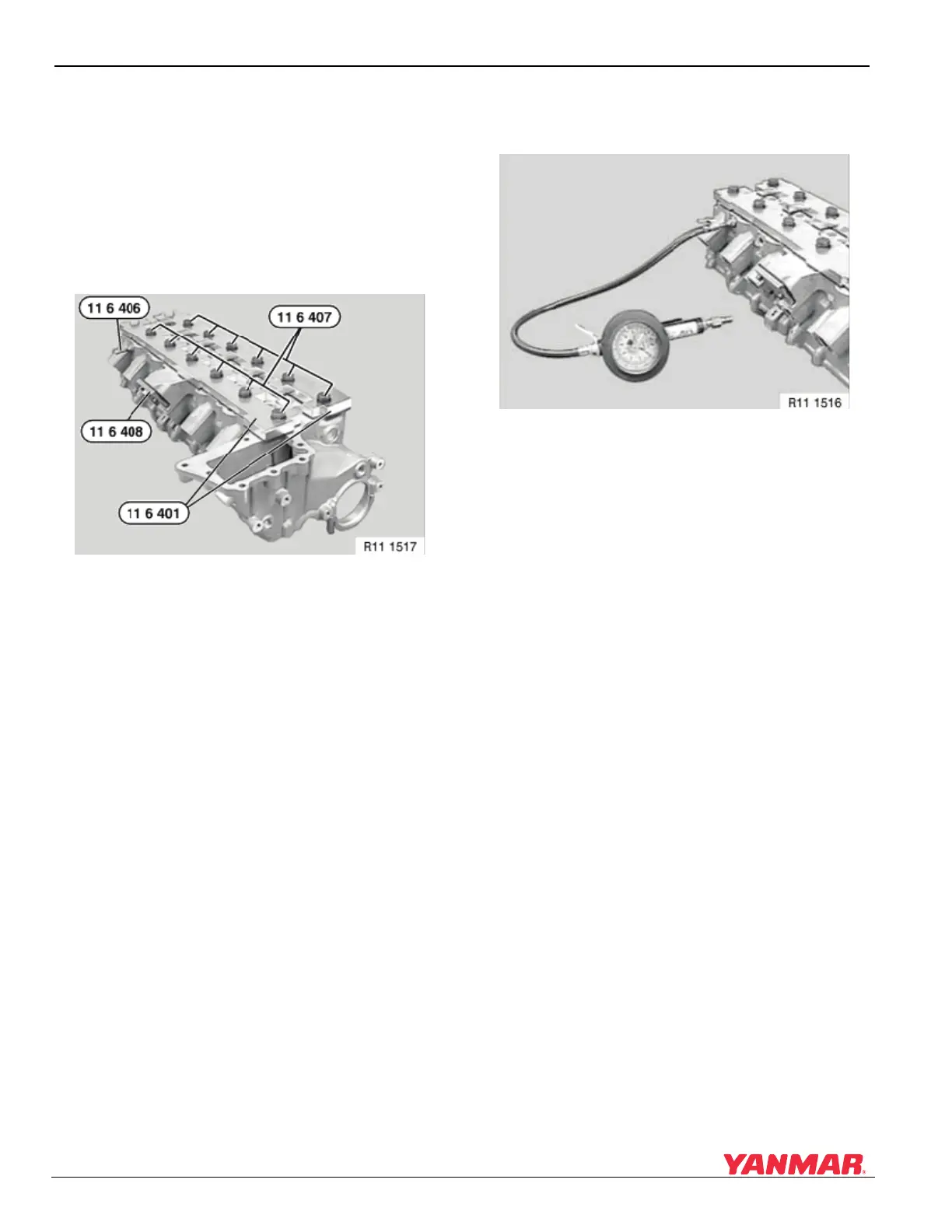 11 6 406

11 6 407

11 6 408

11 6 401

R11 1517

R11 1516

YANMAR®