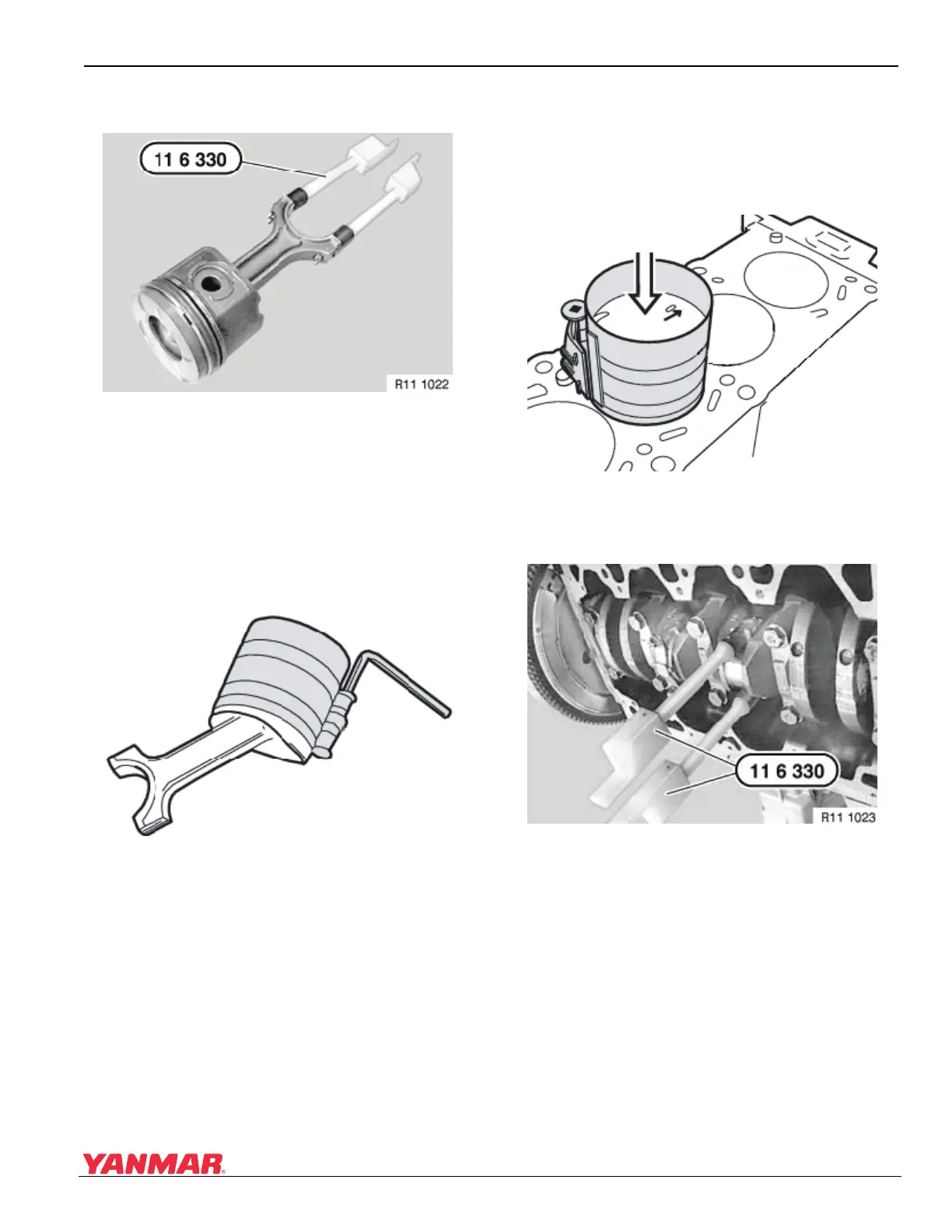 11 6 330

R11 1022

11 6 330

R11 1023

YANMAR®