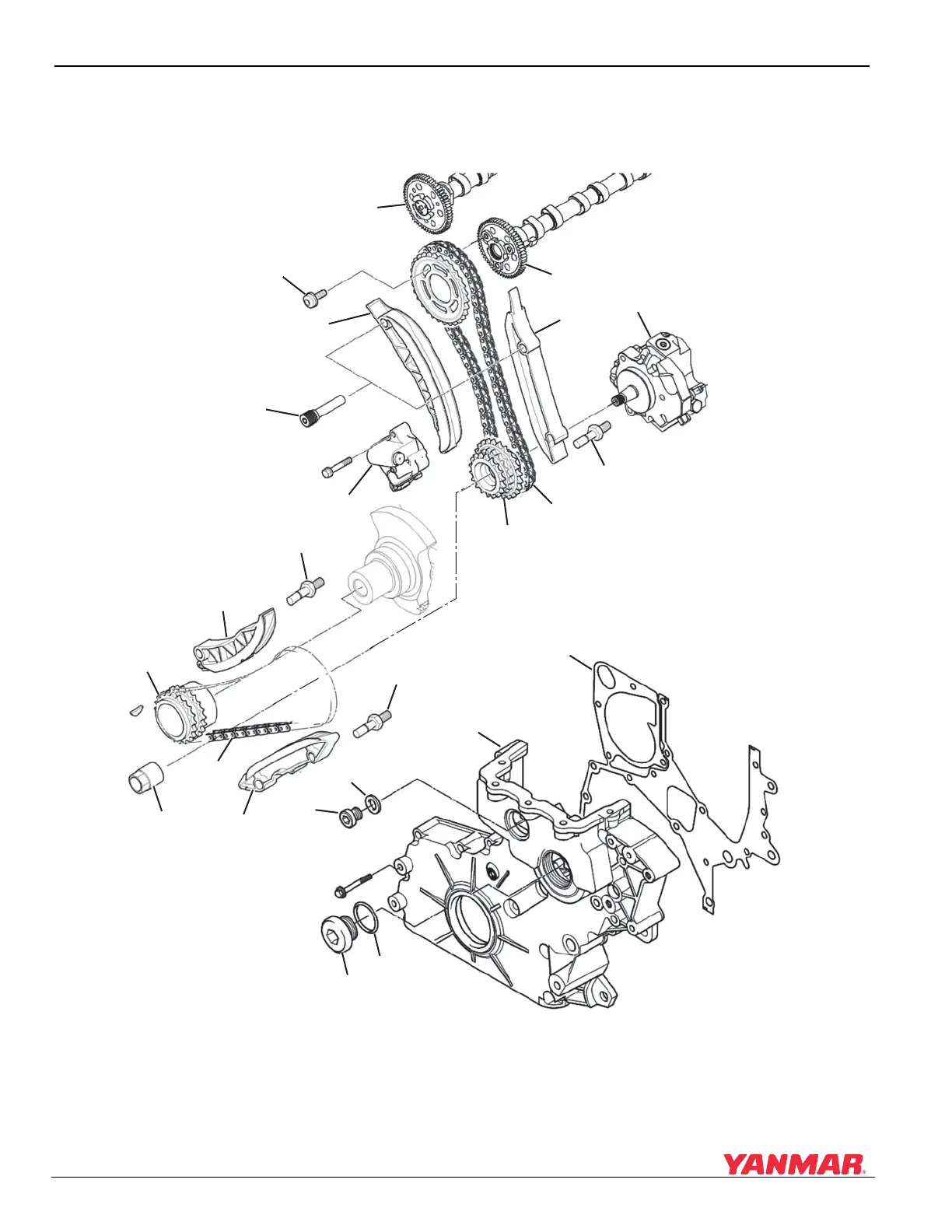 YANMAR®