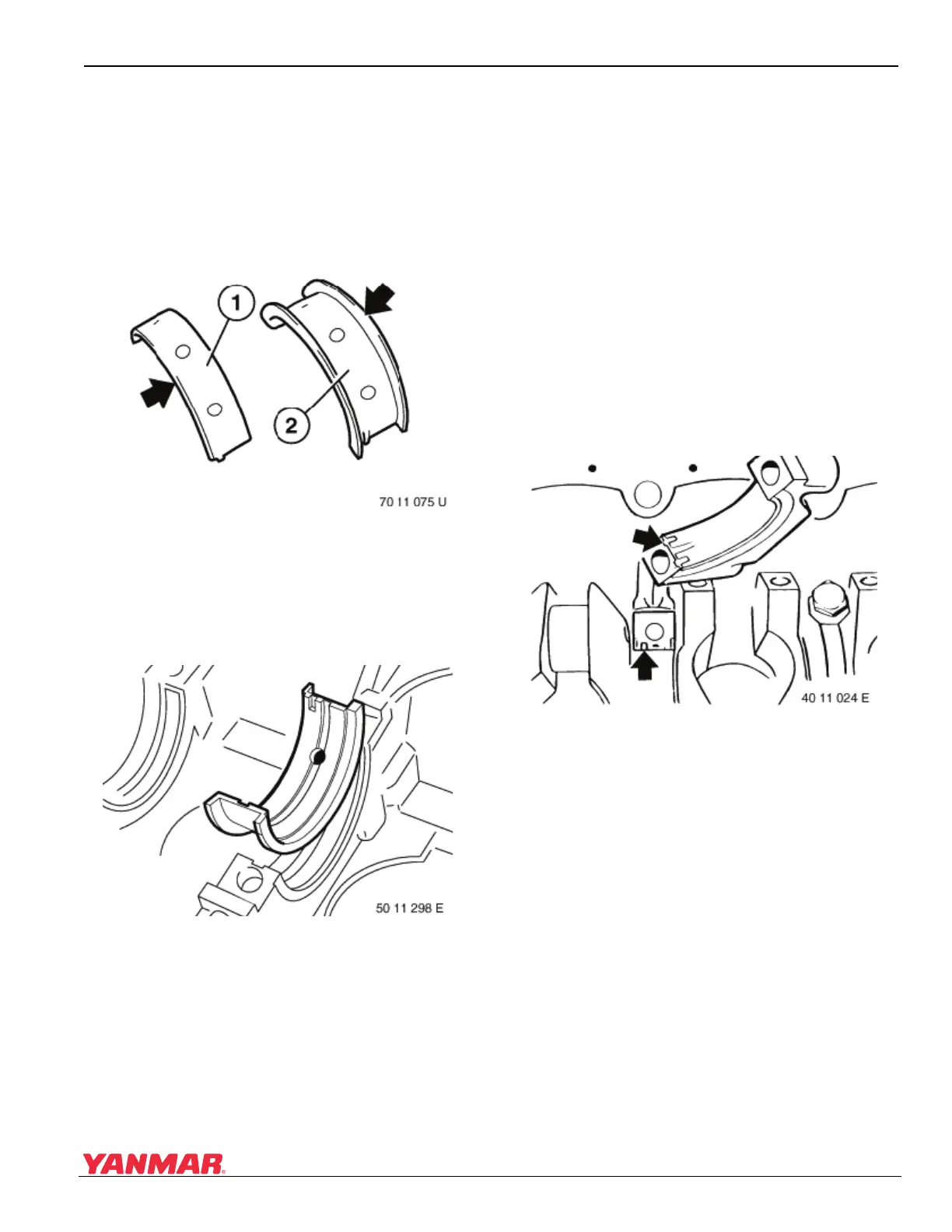 1

2

70 11 075 U

50 11 298 E

40 11 024 E

YANMAR®