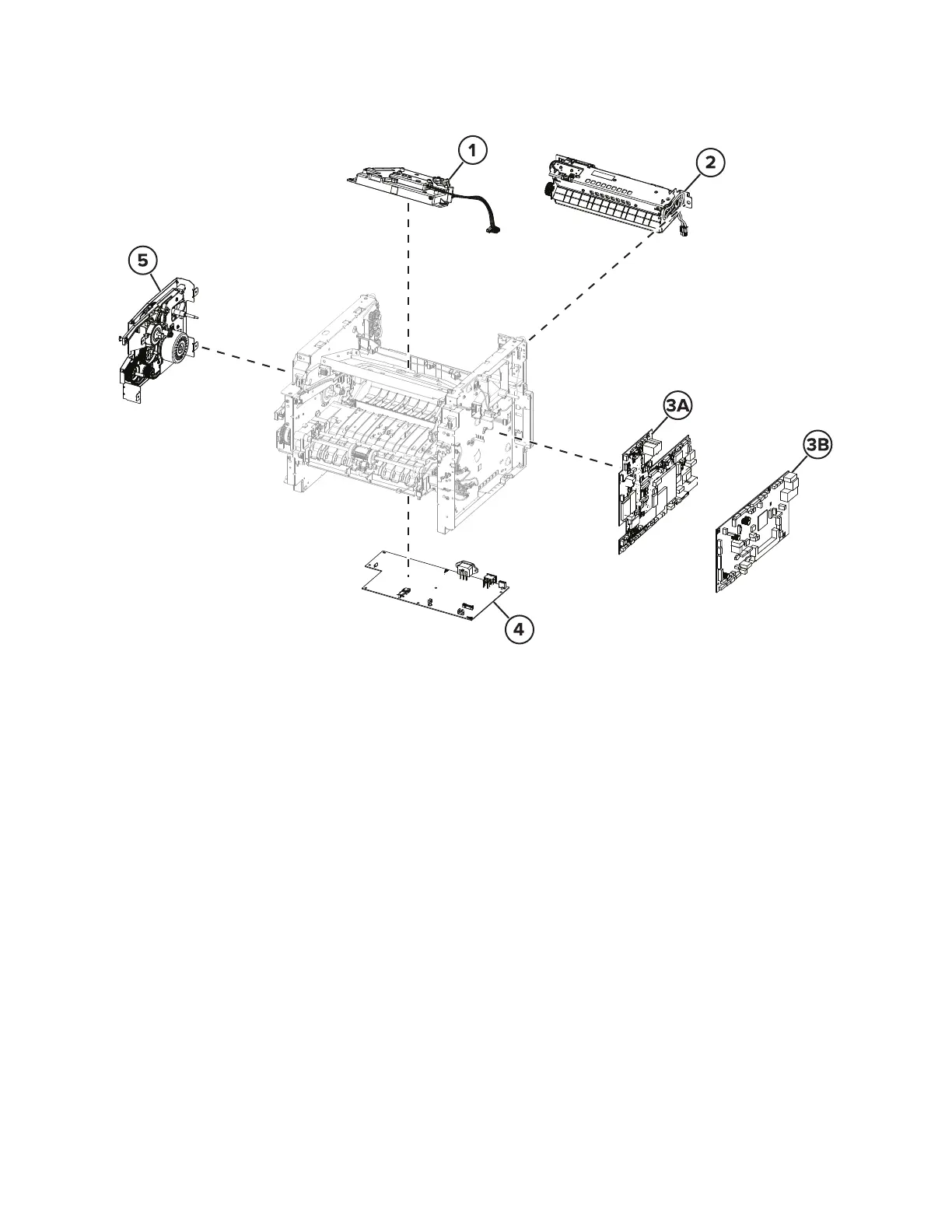 1
2
5
3A
3B
4