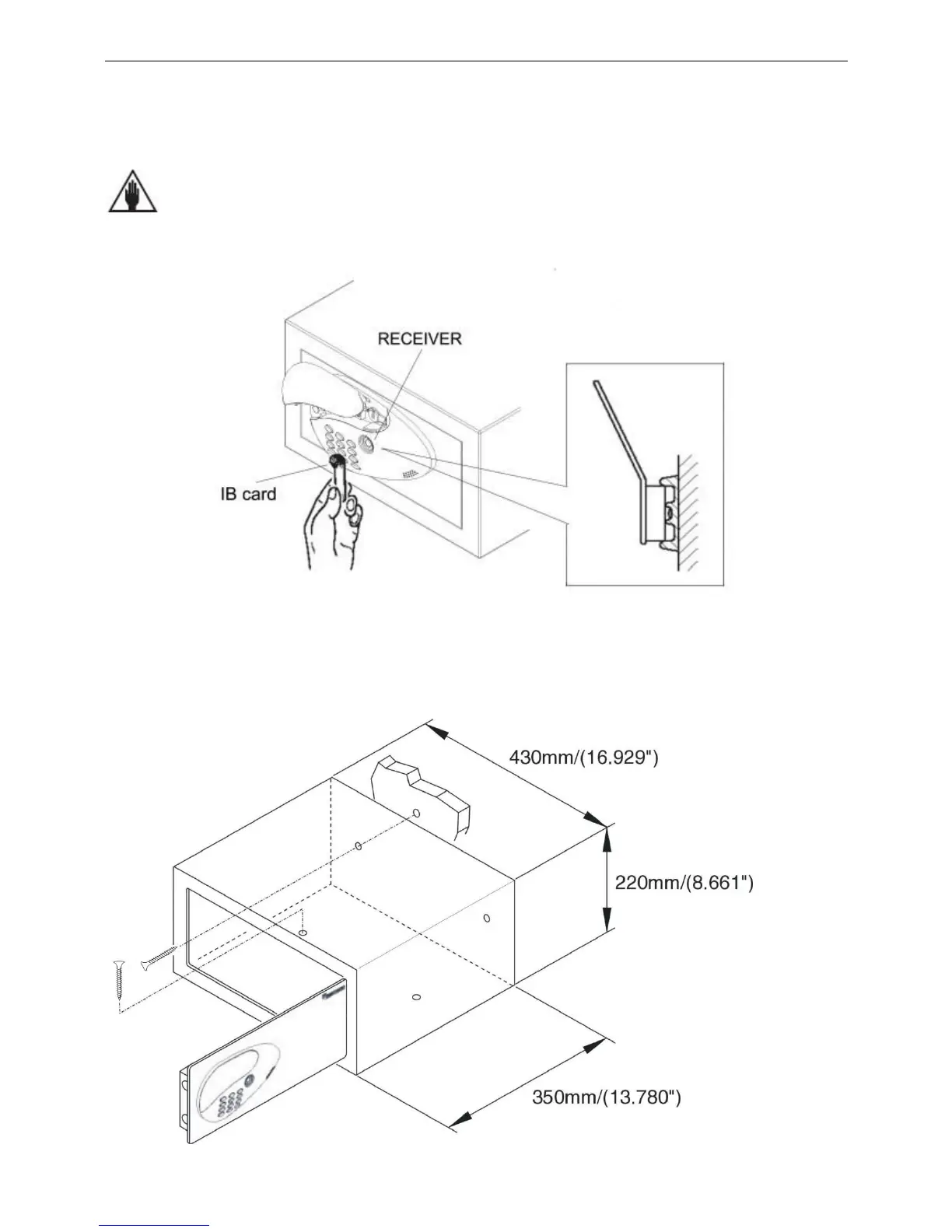 RECEIVER

IB card

430mm/(16.929")

220mm/(8.661")

350mm/(13.780")