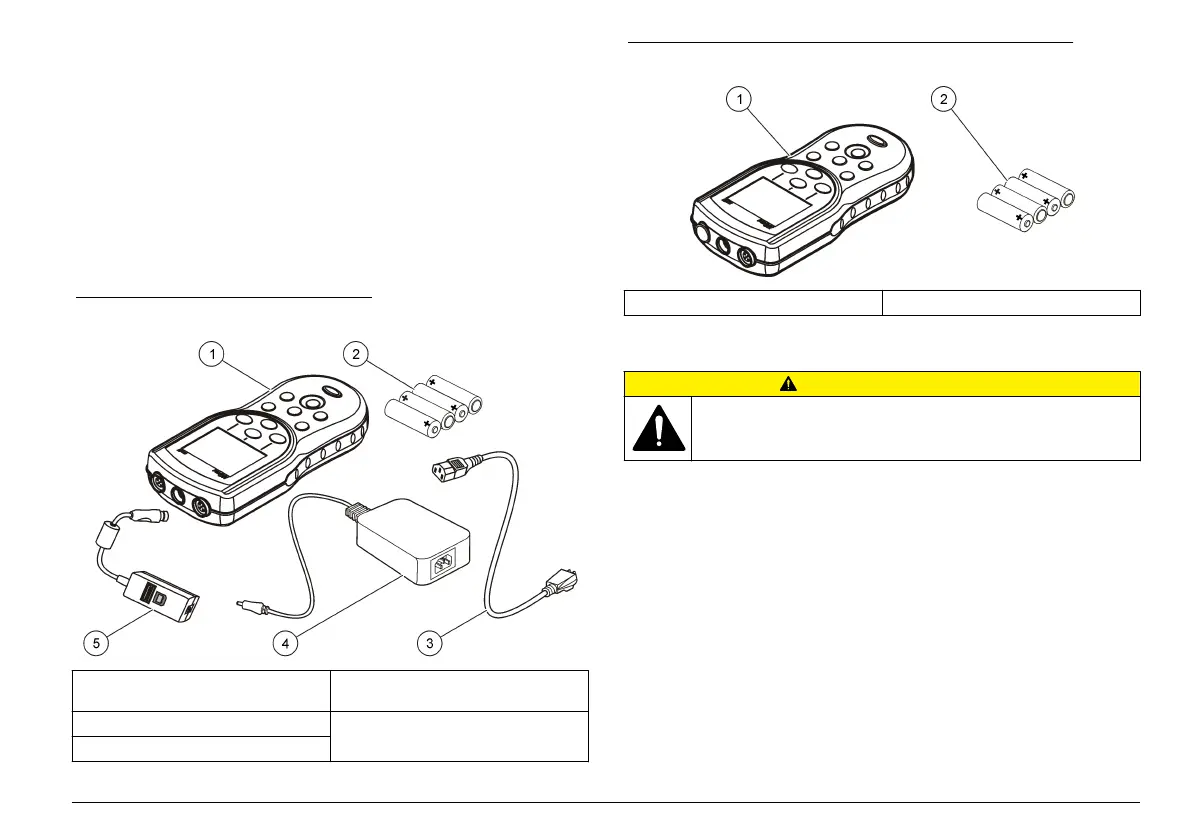 1

2

5

4

3

1

2