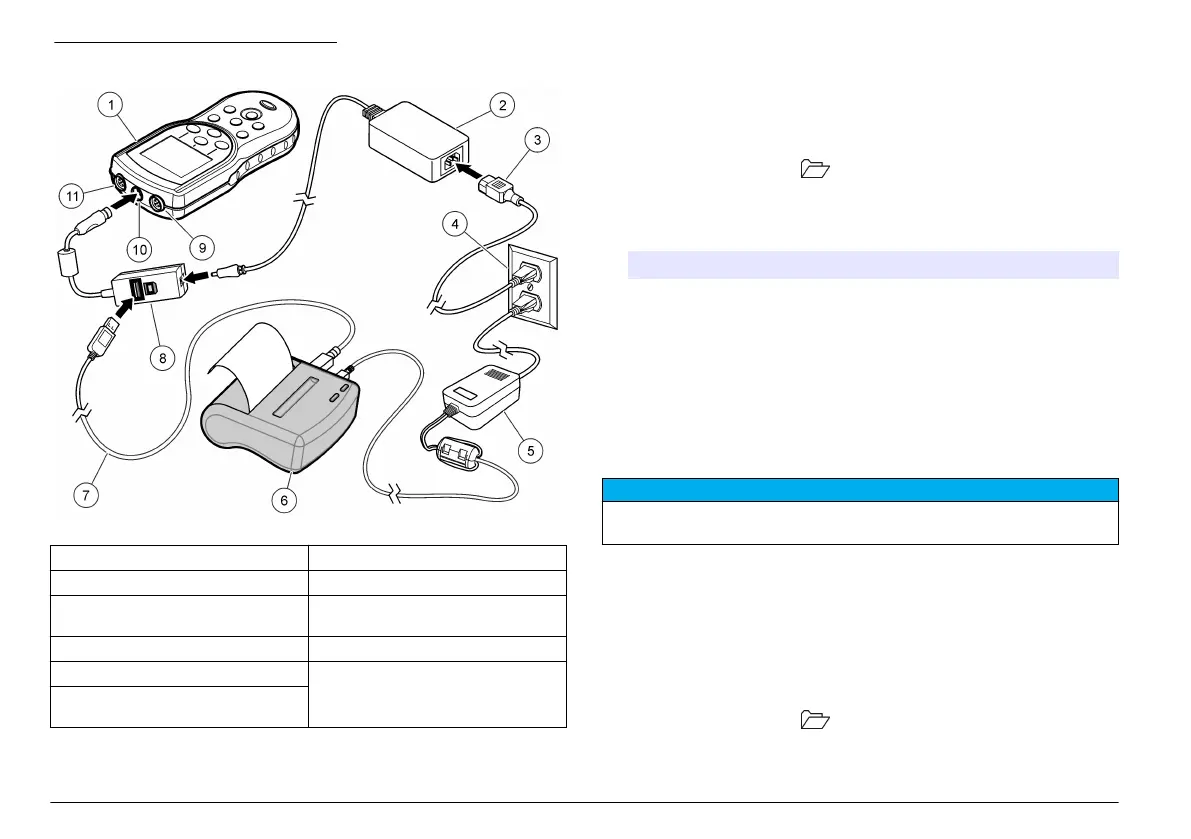 1

2

3

4

5

6

7

8

9

10

11