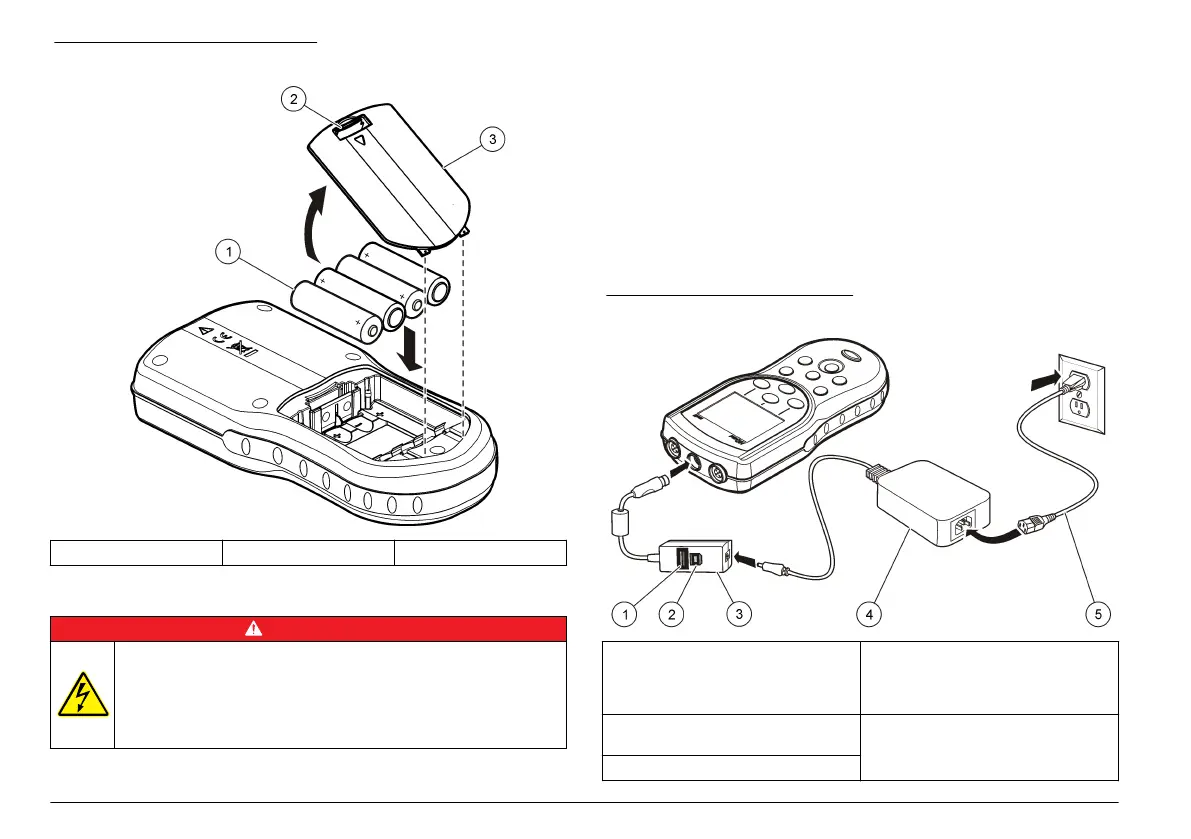 2

3

1

1

2

3

4

5