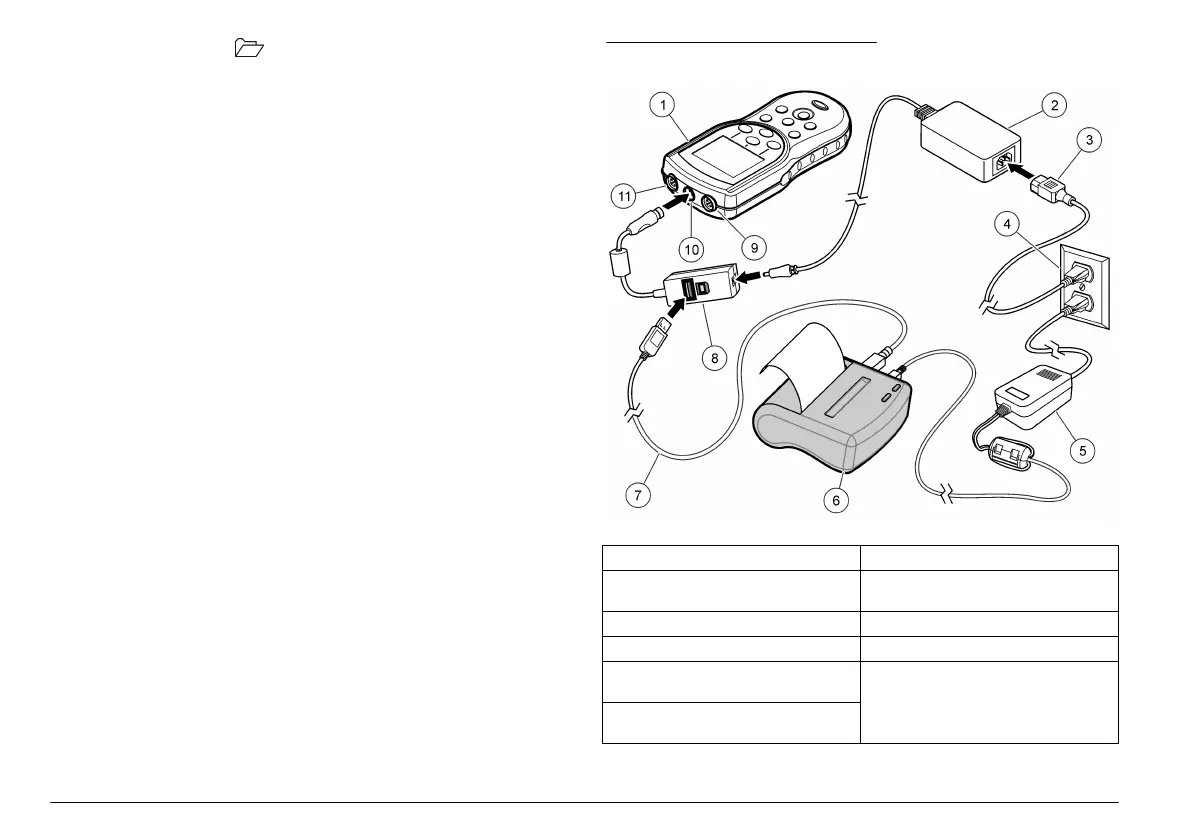 1
2
3
4
5
6
7
8
9
10
11