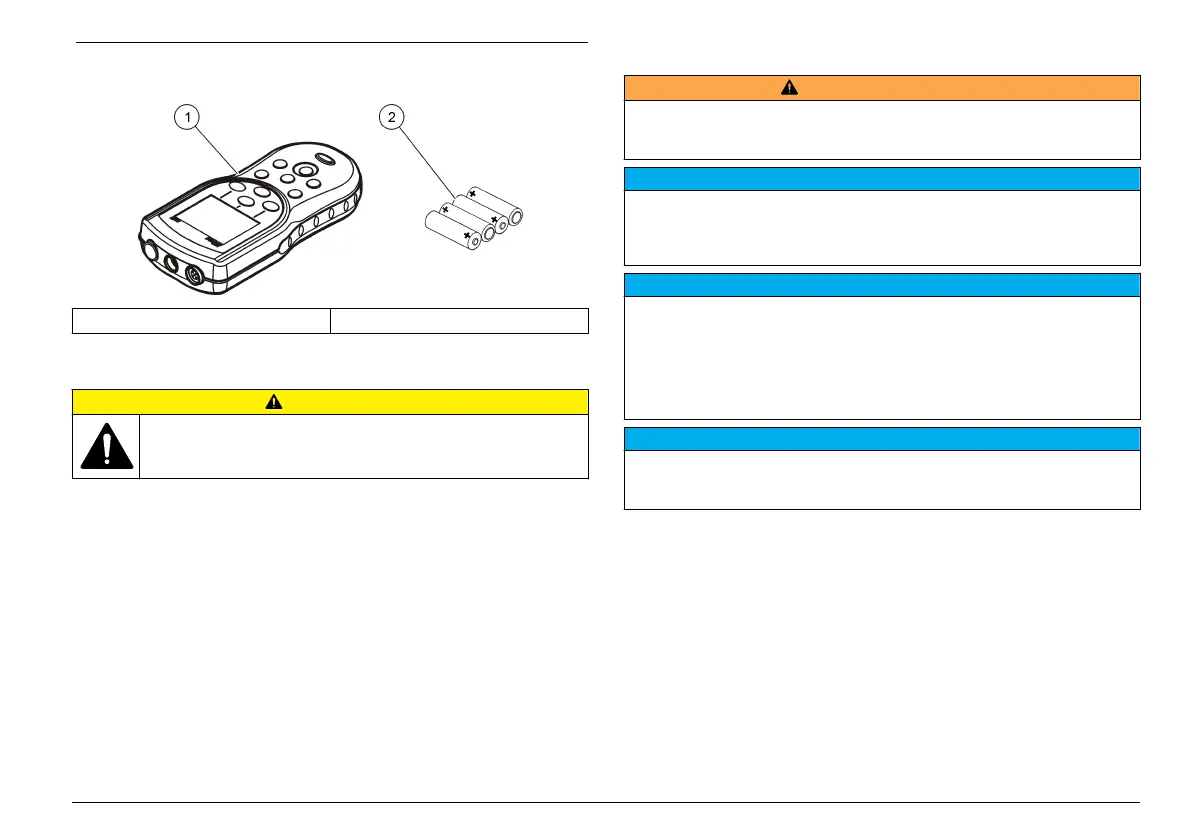 1

2