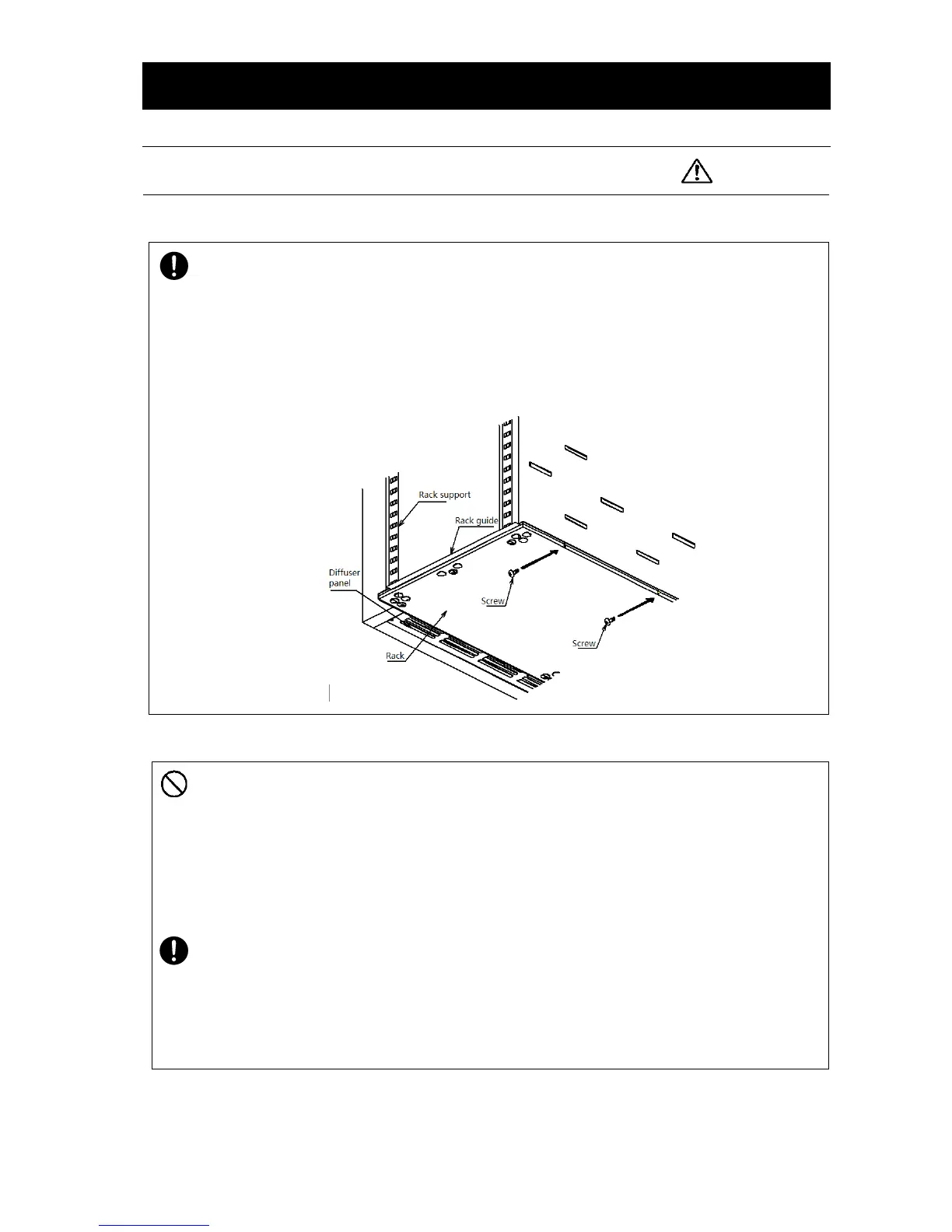 Rack support

Rack guide

Diffuser panel

Screw

Screw

Rack