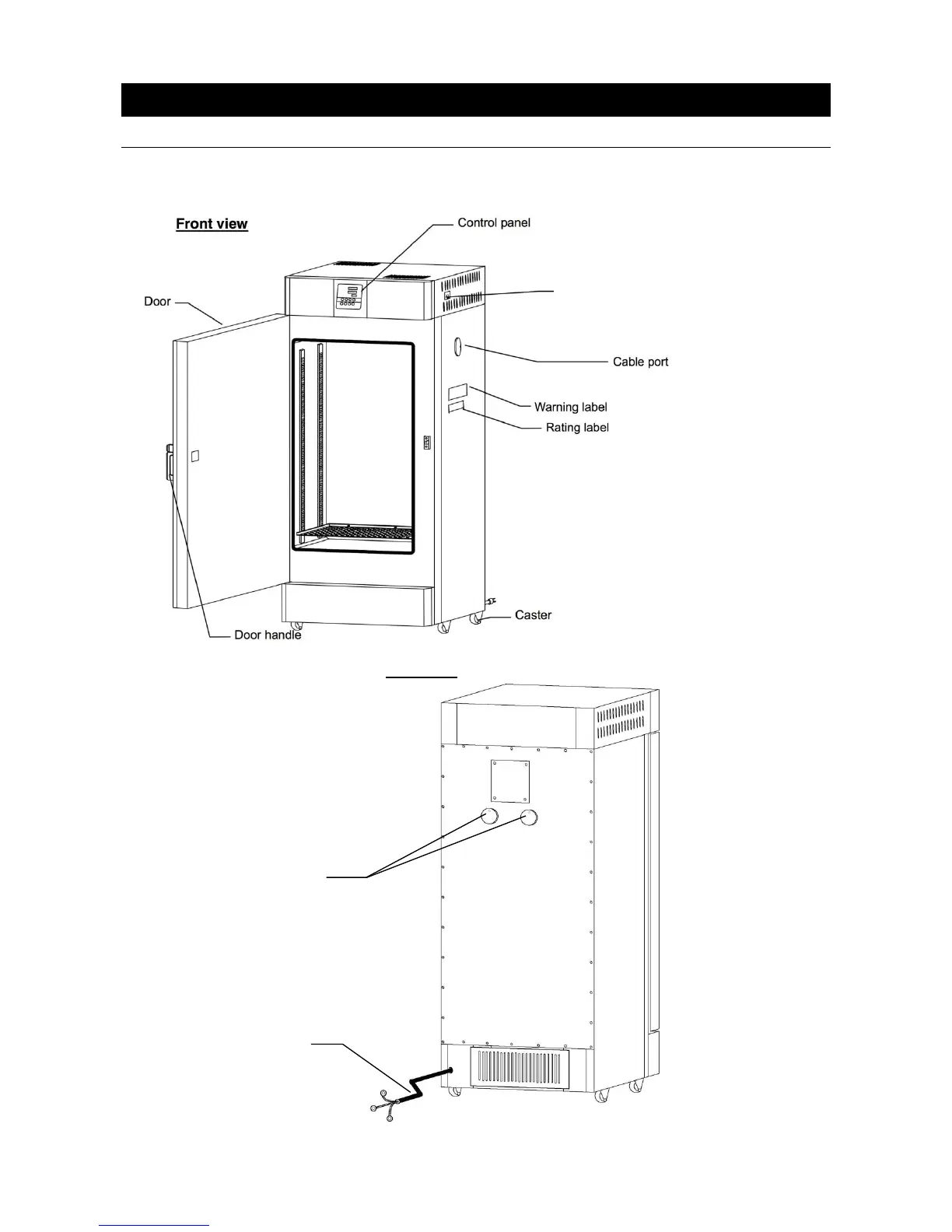 Front view

Control panel

Door

Cable port

Warning label

Rating label

Caster

Door handle