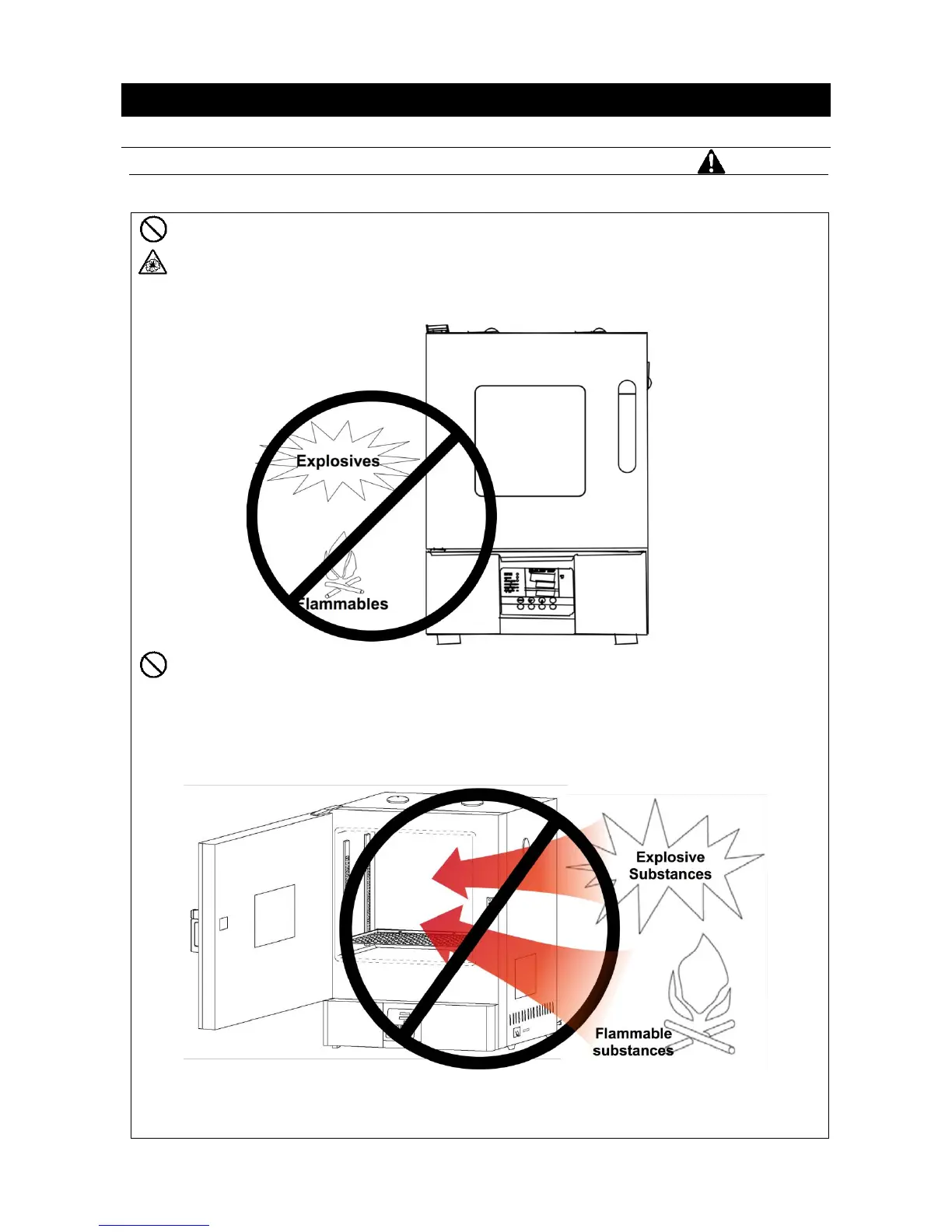 Explosives

Flammables

Explosive Substances

Flammable substances