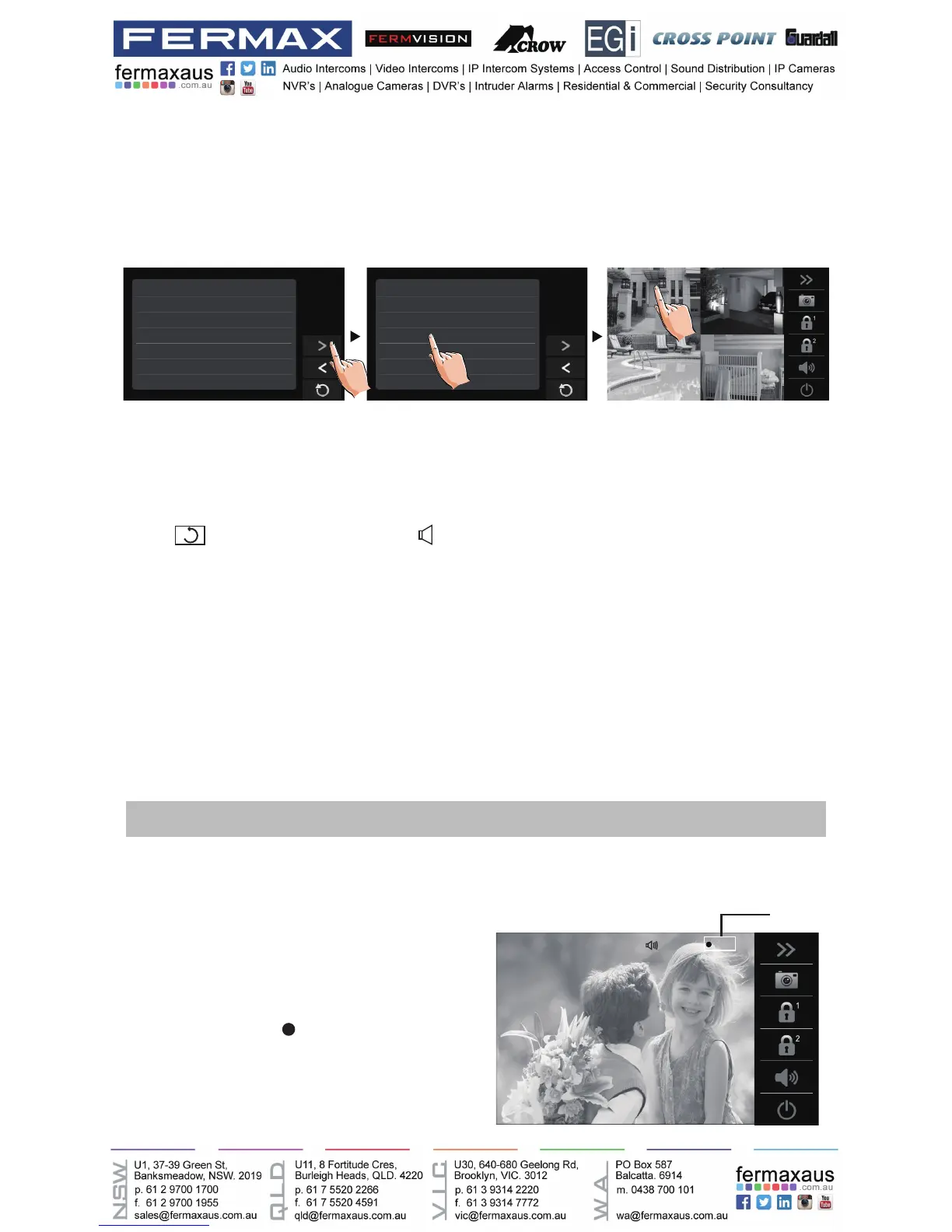 FERMAX FERMVISION CROW EGi CROSS POINT Guardall

fermaxaus .com.au

Audio Intercoms | Video Intercoms | IP Intercom Systems | Access Control | Sound Distribution | IP Cameras NVR's | Analogue Cameras | DVR's | Intruder Alarms | Residential & Commercial | Security Consultancy

NSW
U1, 37-39 Green St, Banksmeadow, NSW. 2019
p. 61 2 9700 1700
f. 61 2 9700 1955
sales@fermaxaus.com.au

QLD
U11, 8 Fortitude Cres, Burleigh Heads, QLD. 4220
p. 61 7 5520 2266
f. 61 7 5520 4591
qld@fermaxaus.com.au

VIC
U30, 640-680 Geelong Rd, Brooklyn, VIC. 3012
p. 61 3 9314 2220
f. 61 3 9314 7772
vic@fermaxaus.com.au

WA
PO Box 587
Balcatta. 6914
m. 0438 700 101
wa@fermaxaus.com.au

fermaxaus .com.au