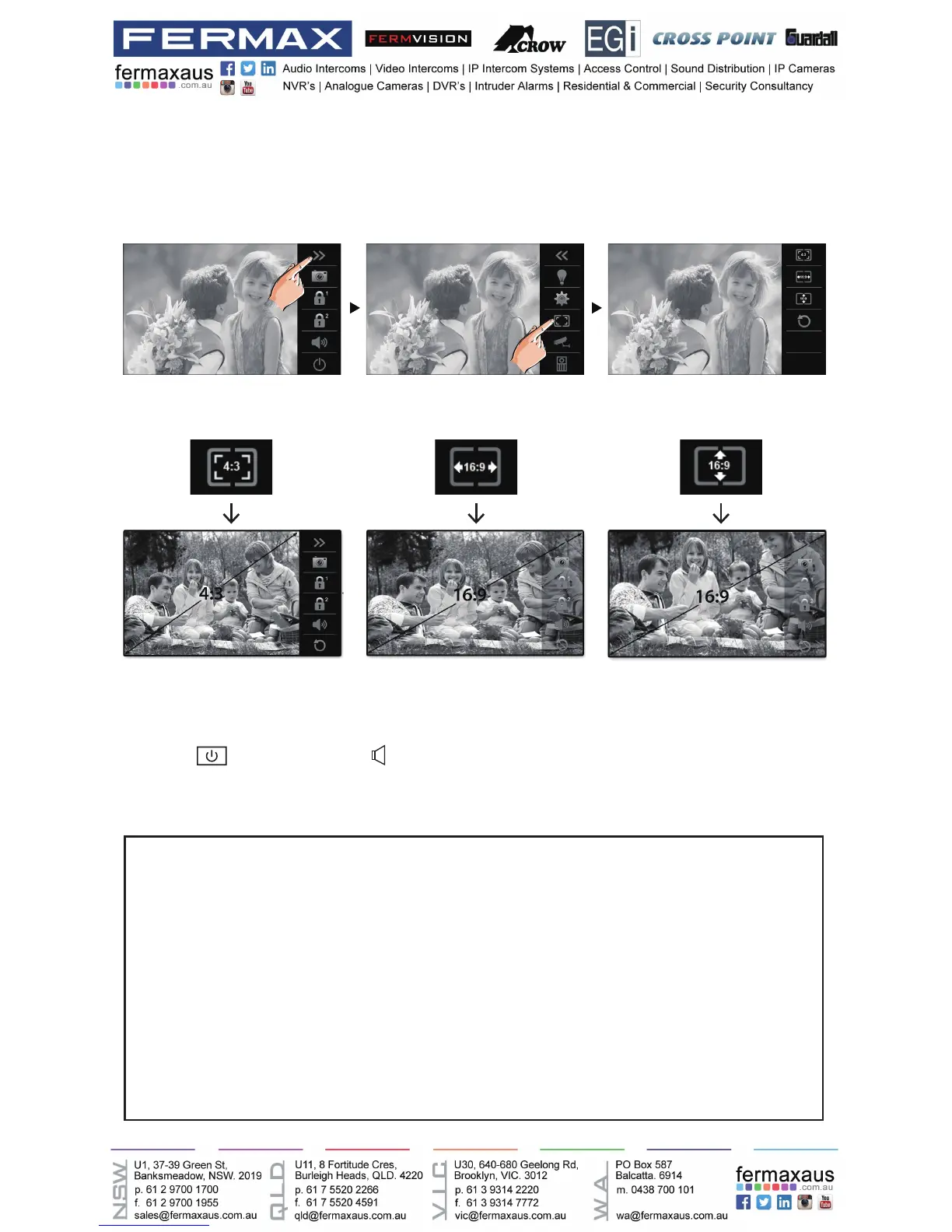 FERMAX FERMVISION CROW EGi CROSS POINT Guardall

fermaxaus .com.au

Audio Intercoms | Video Intercoms | IP Intercom Systems | Access Control | Sound Distribution | IP Cameras
NVR's | Analogue Cameras | DVR's | Intruder Alarms | Residential & Commercial | Security Consultancy

4:3

16:9

16:9

4:3

16:9

16:9

NSW
U1, 37-39 Green St,
Banksmeadow, NSW. 2019
p. 61 2 9700 1700
f. 61 2 9700 1955
sales@fermaxaus.com.au

QLD
U11, 8 Fortitude Cres,
Burleigh Heads, QLD. 4220
p. 61 7 5520 2266
f. 61 7 5520 4591
qld@fermaxaus.com.au

VIC
U30, 640-680 Geelong Rd,
Brooklyn, VIC. 3012
p. 61 3 9314 2220
f. 61 3 9314 7772
vic@fermaxaus.com.au

WA
PO Box 587
Balcatta. 6914
m. 0438 700 101
wa@fermaxaus.com.au

fermaxaus .com.au