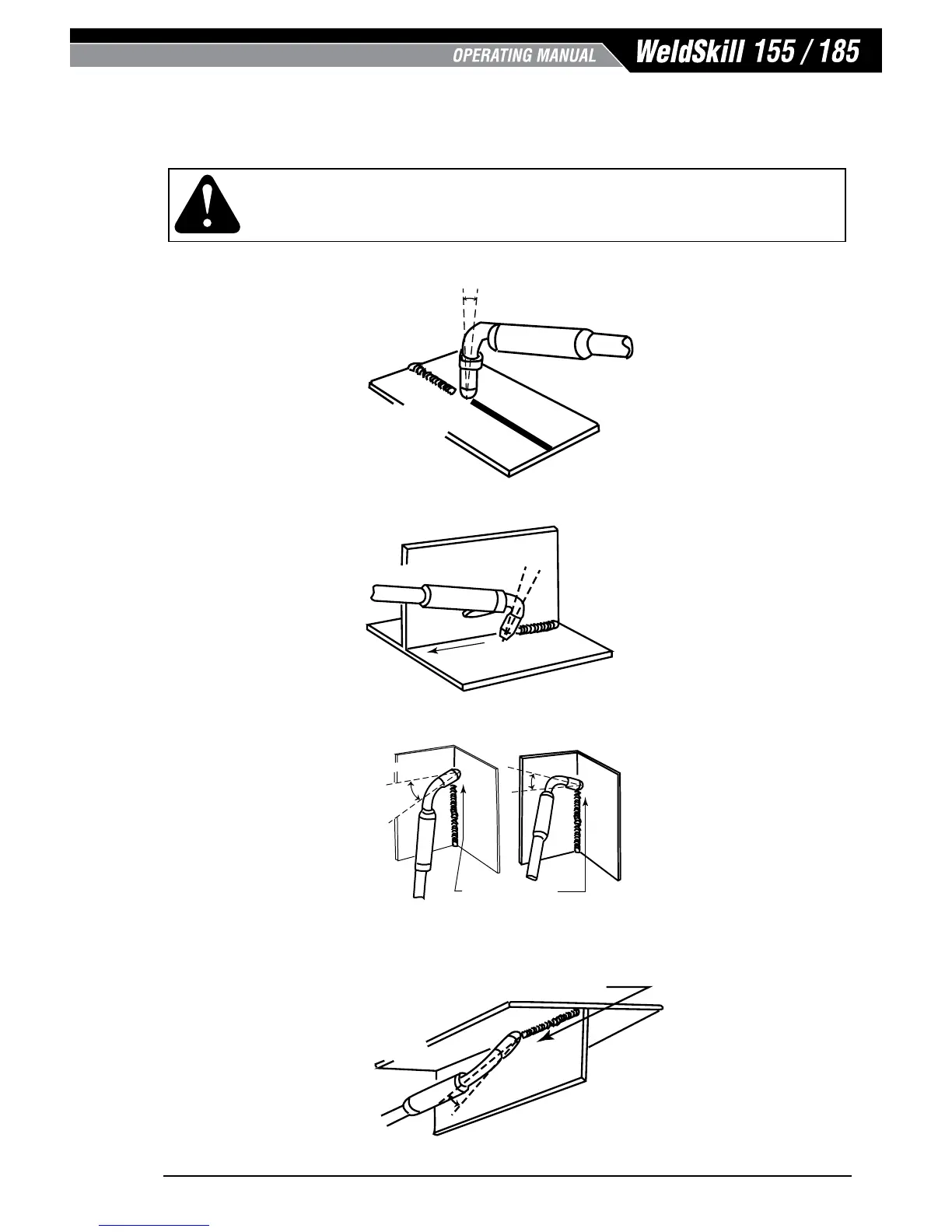 OPERATING MANUAL WeldSkill 155 / 185