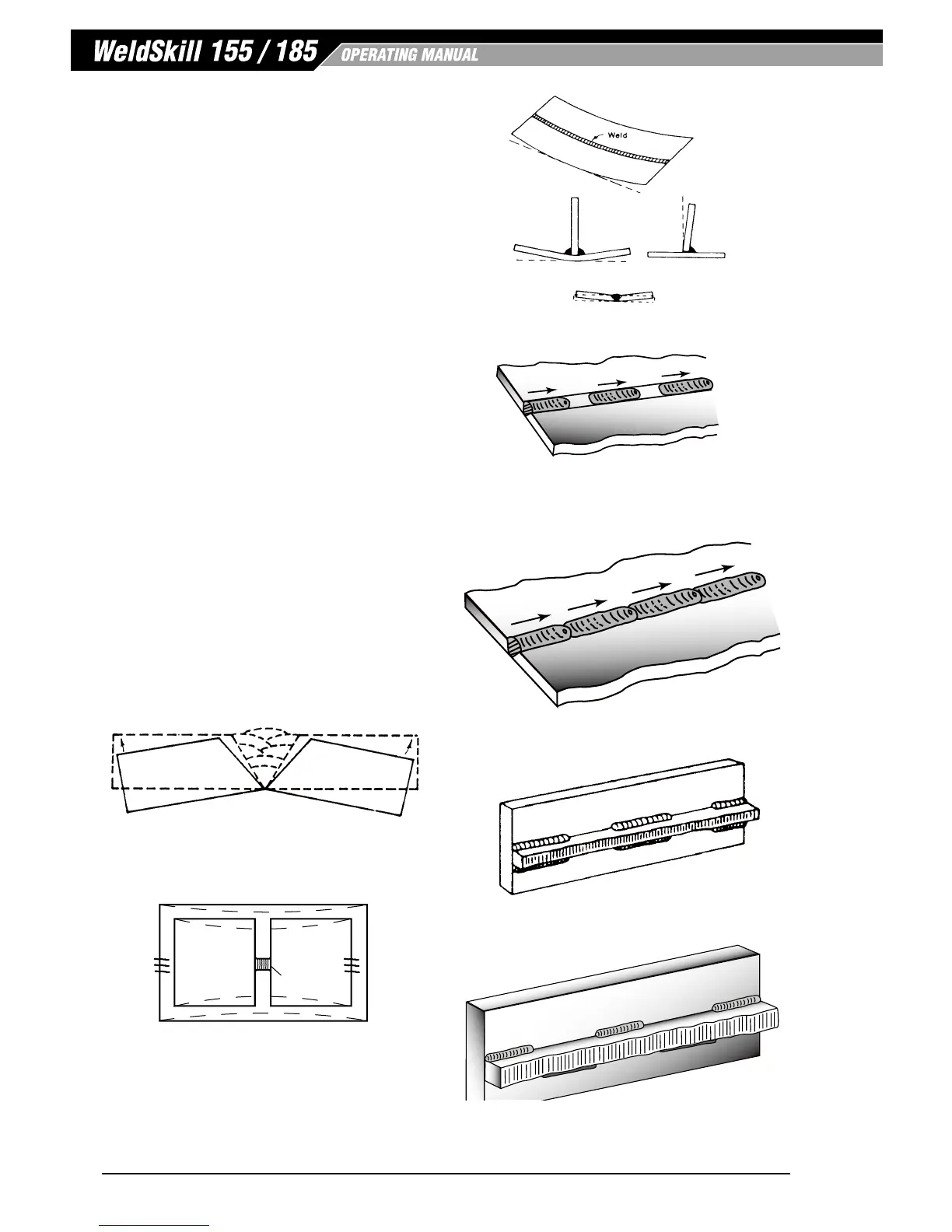 WeldSkill 155 / 185 OPERATING MANUAL

Weld