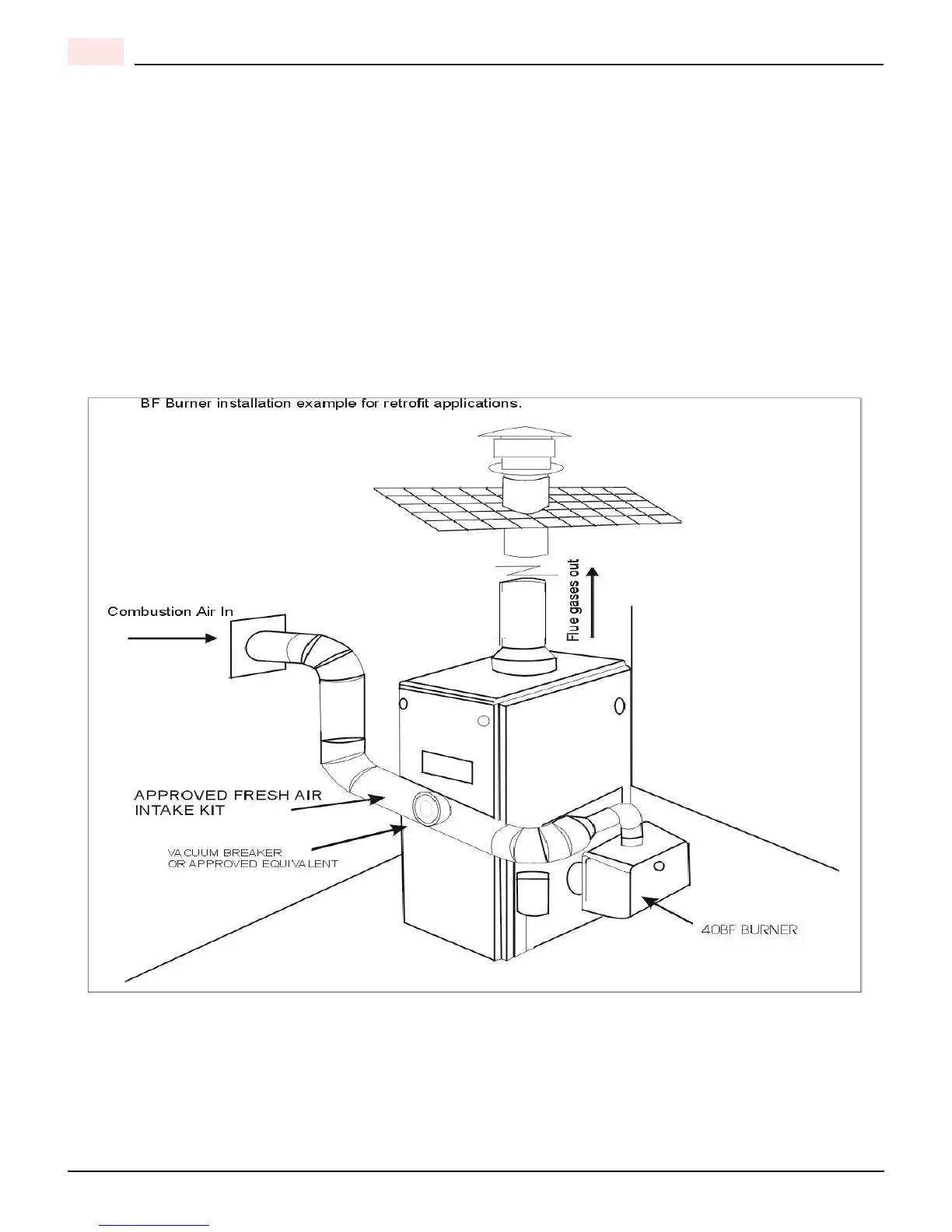 BF Burner installation example for retrofit applications.

Flue gases out

Combustion Air In

APPROVED FRESH AIR INTAKE KIT

VACUUM BREAKER OR APPROVED EQUIVALENT

40BF BURNER