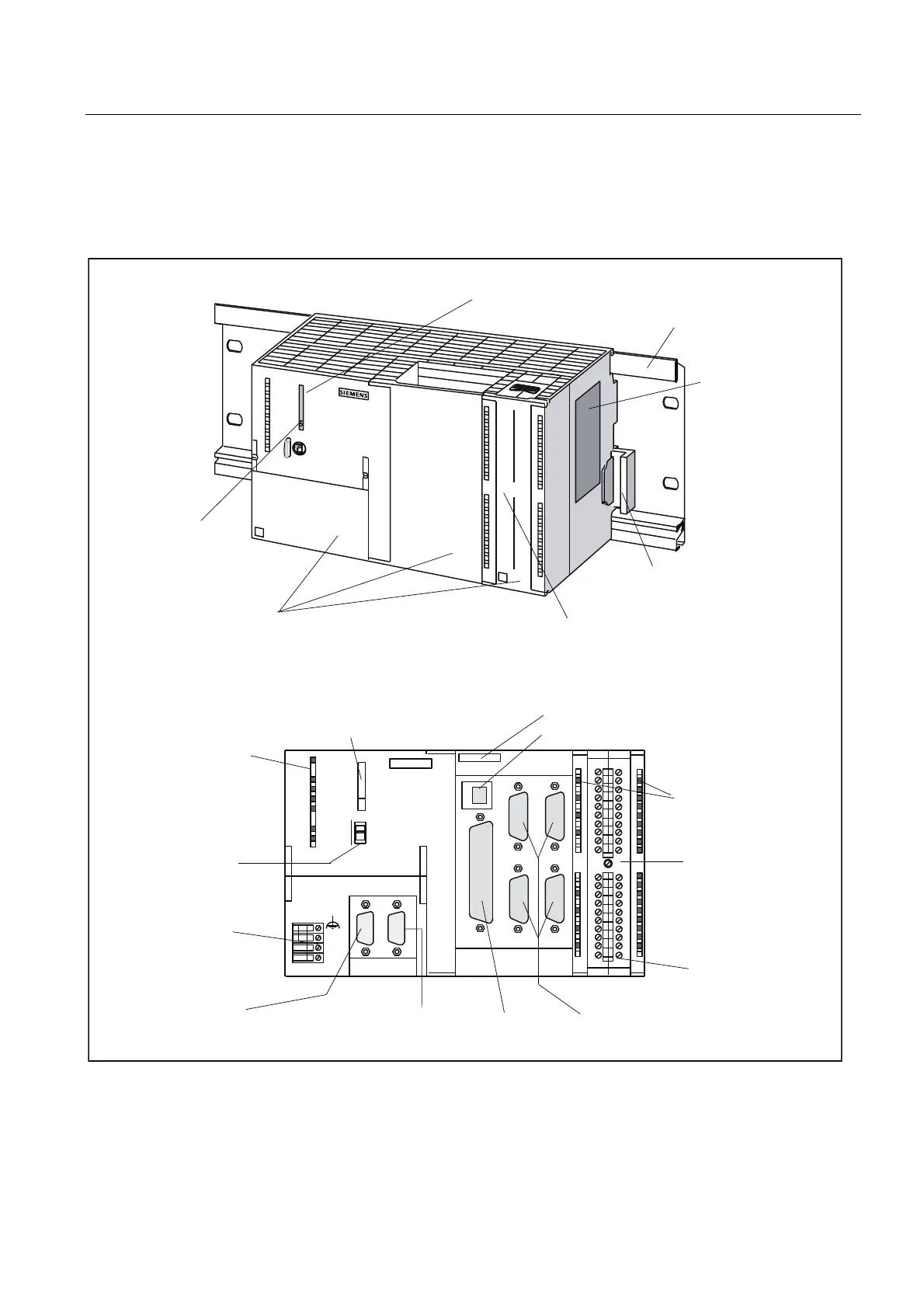 SIEMENS