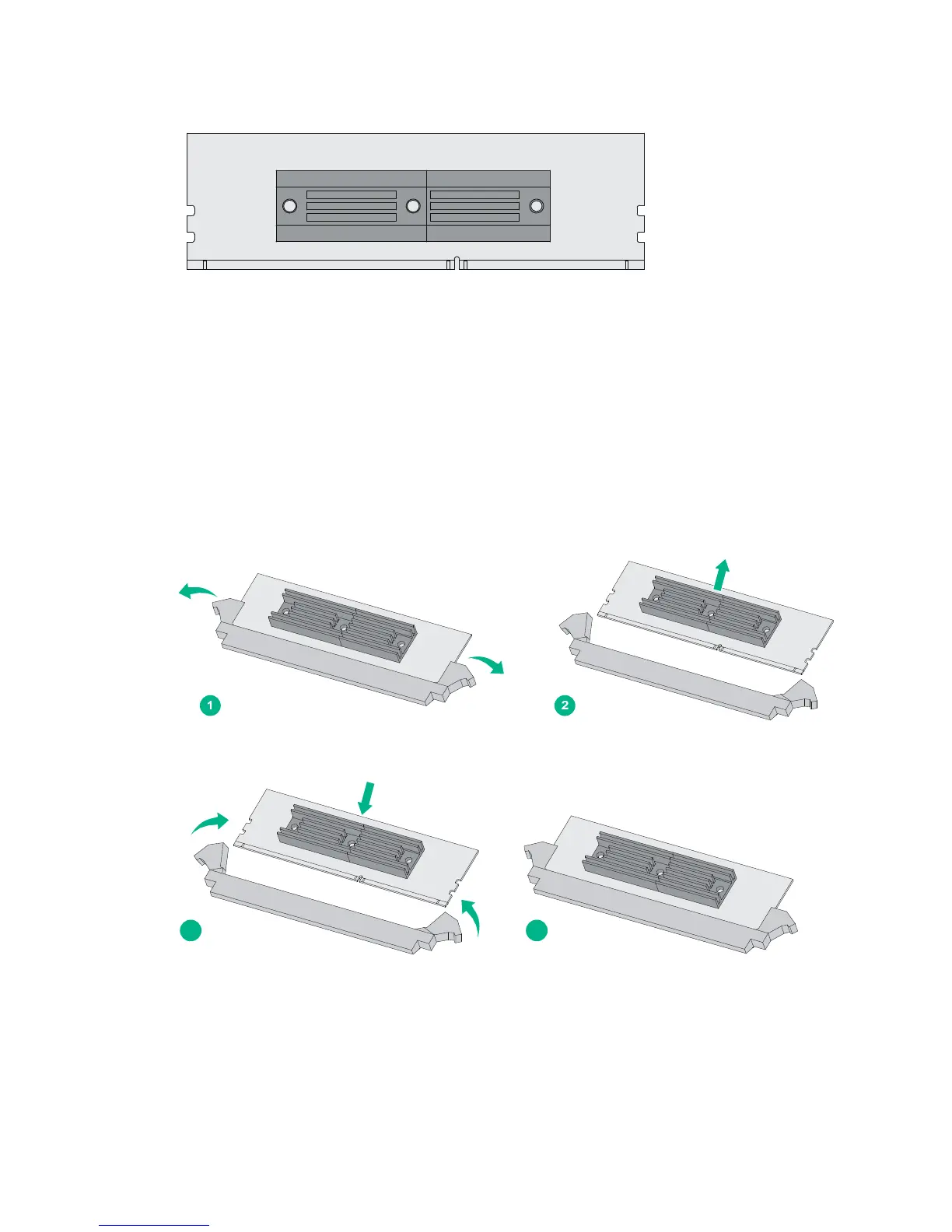 1

2