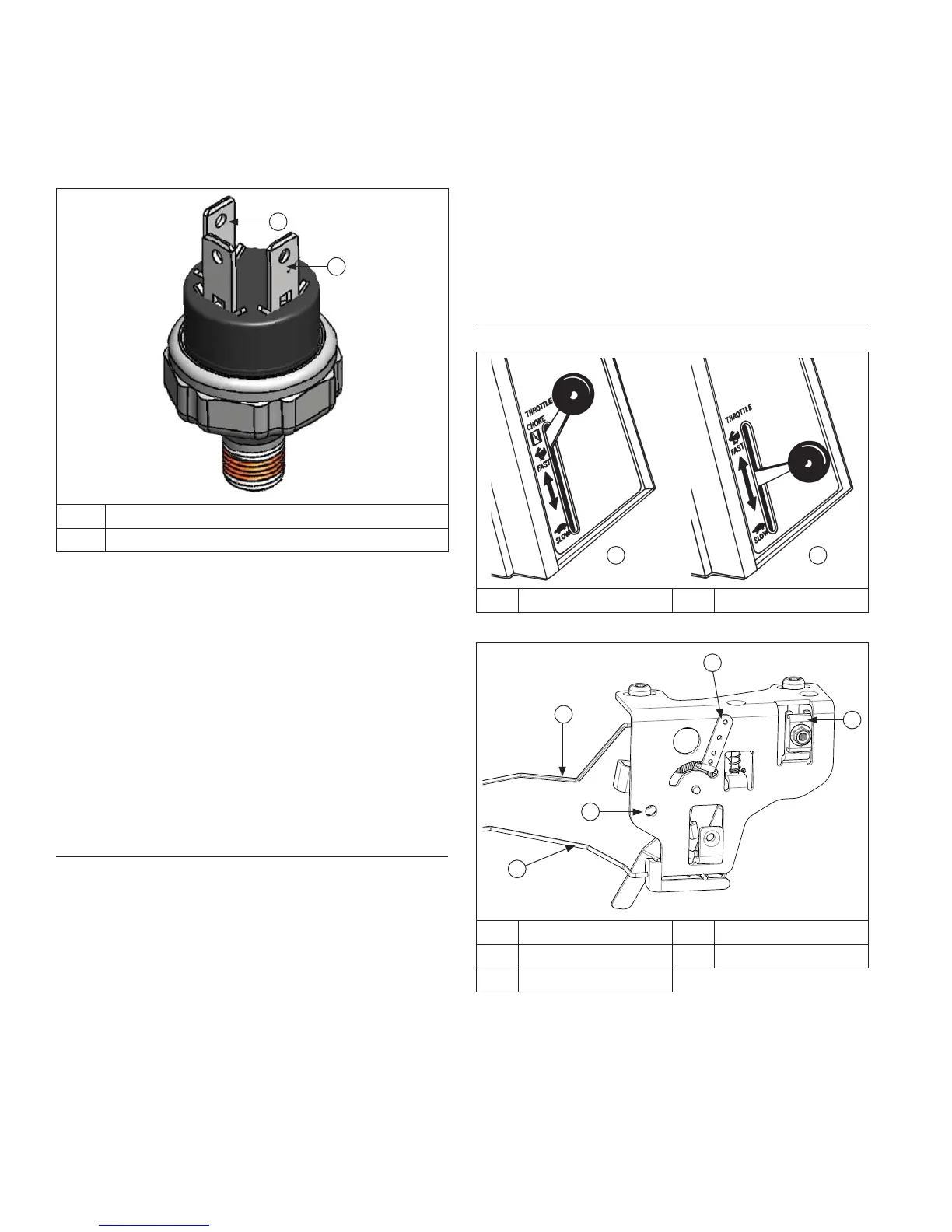 THROTTLE
CHOKE
FAST
SLOW

THROTTLE
FAST
SLOW