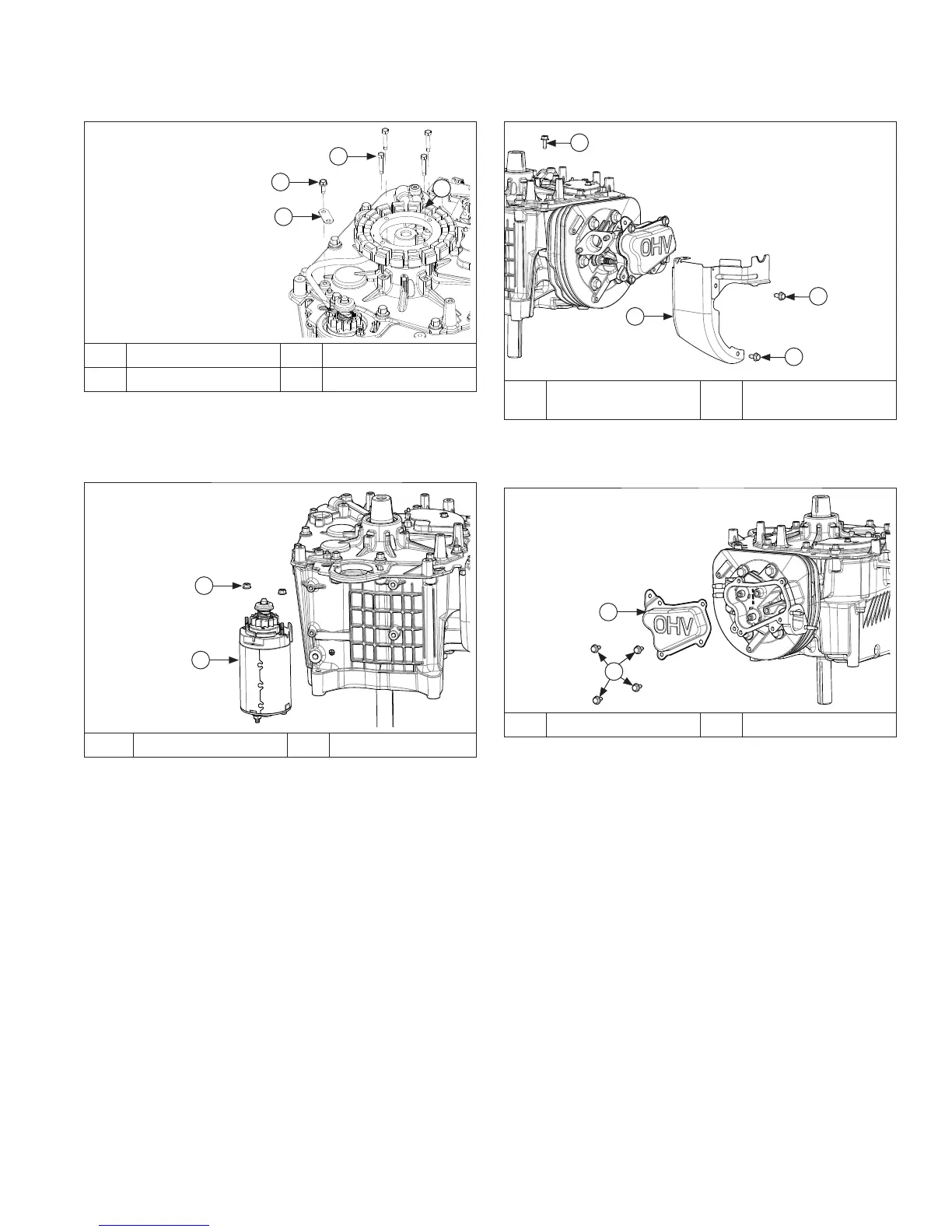 OHV

OHV