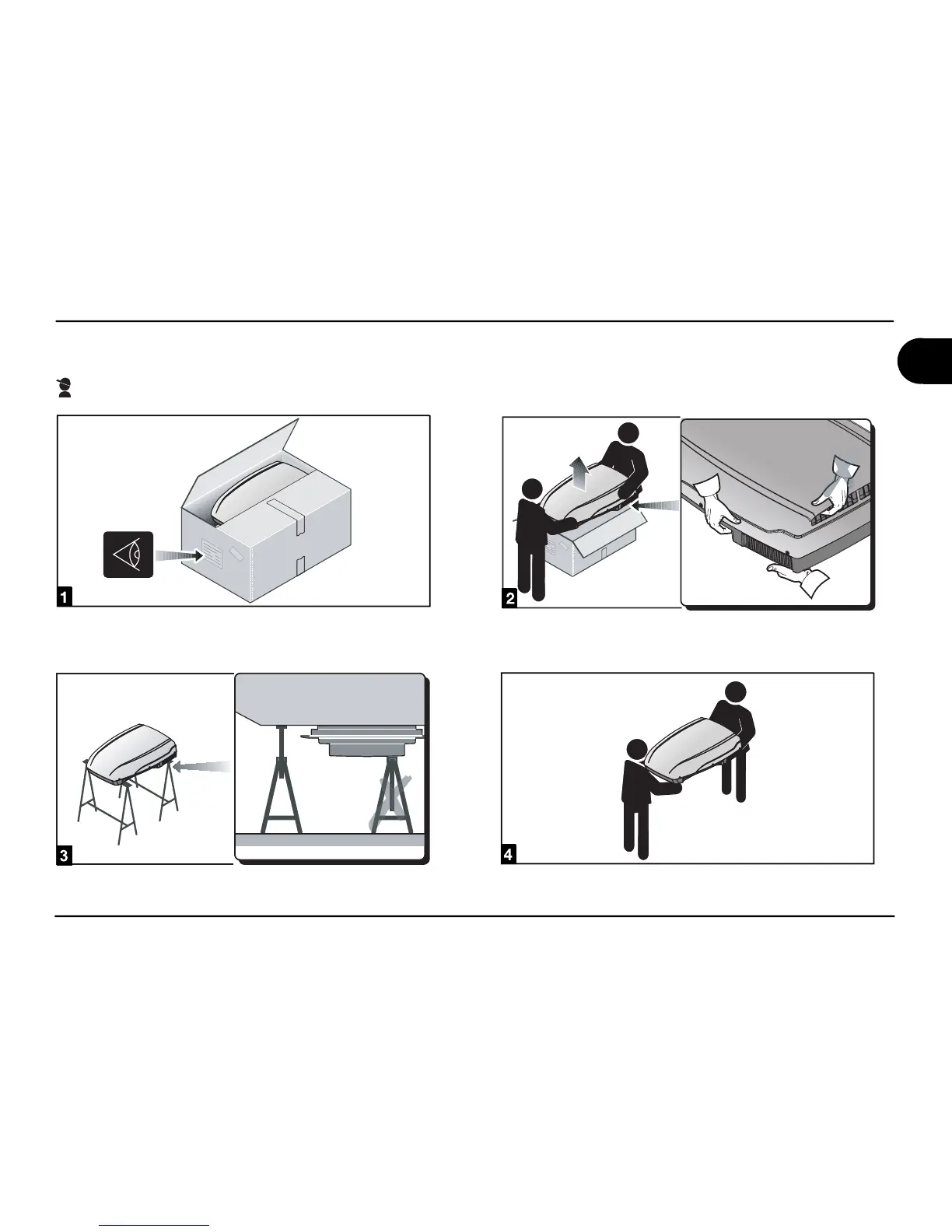 1

2

3

4