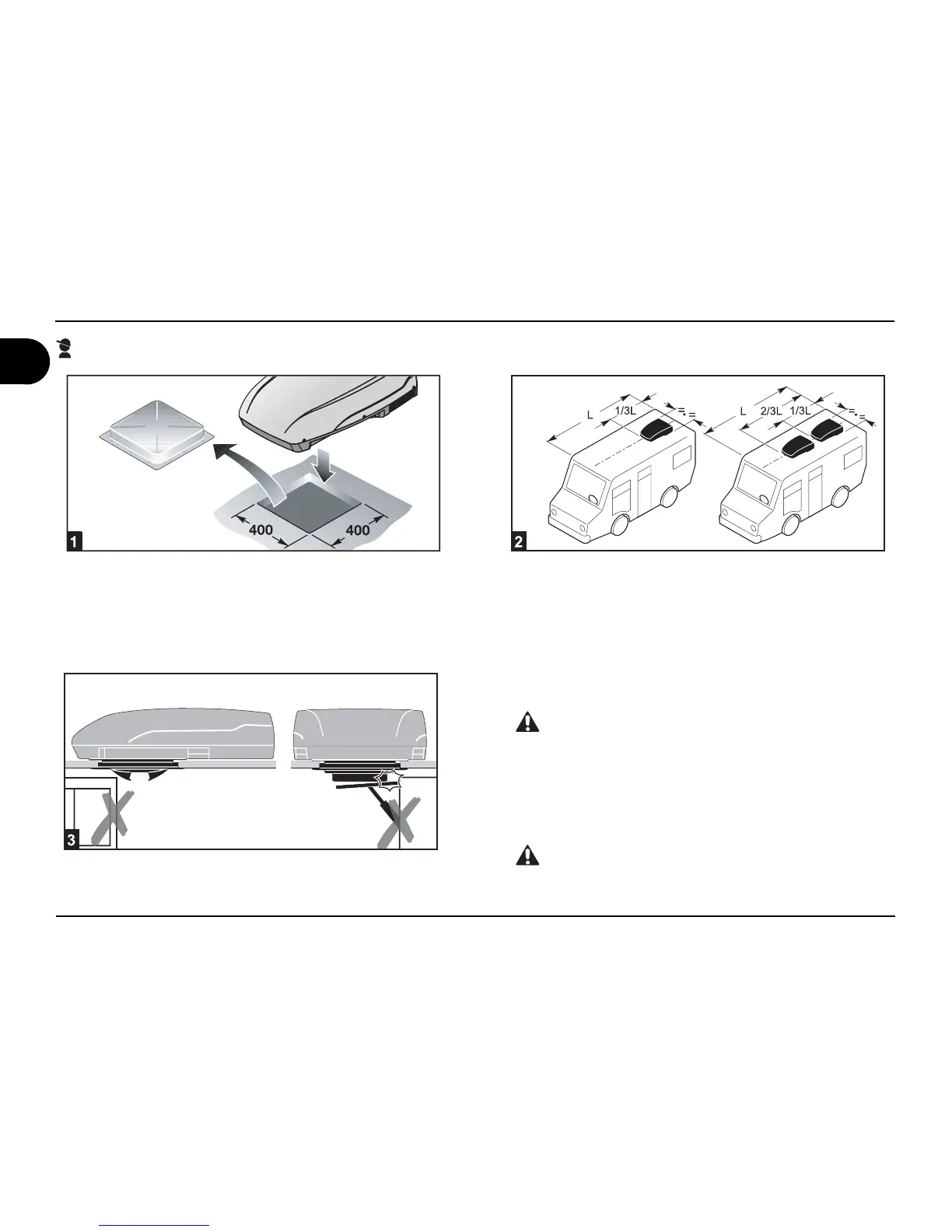 400

400

1

L

1/3L

=

=

L

2/3L

1/3L

=

=

2

3