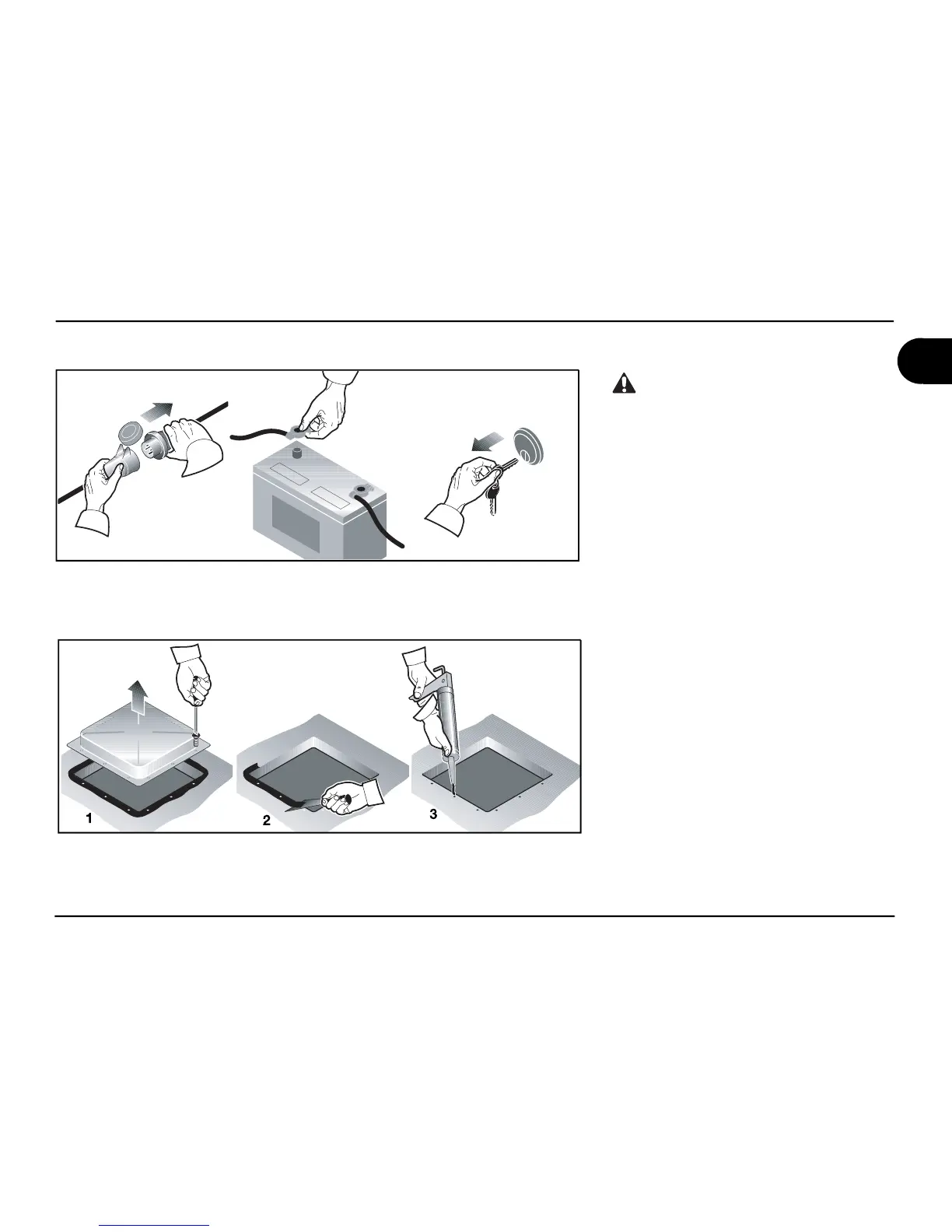 1

2

3