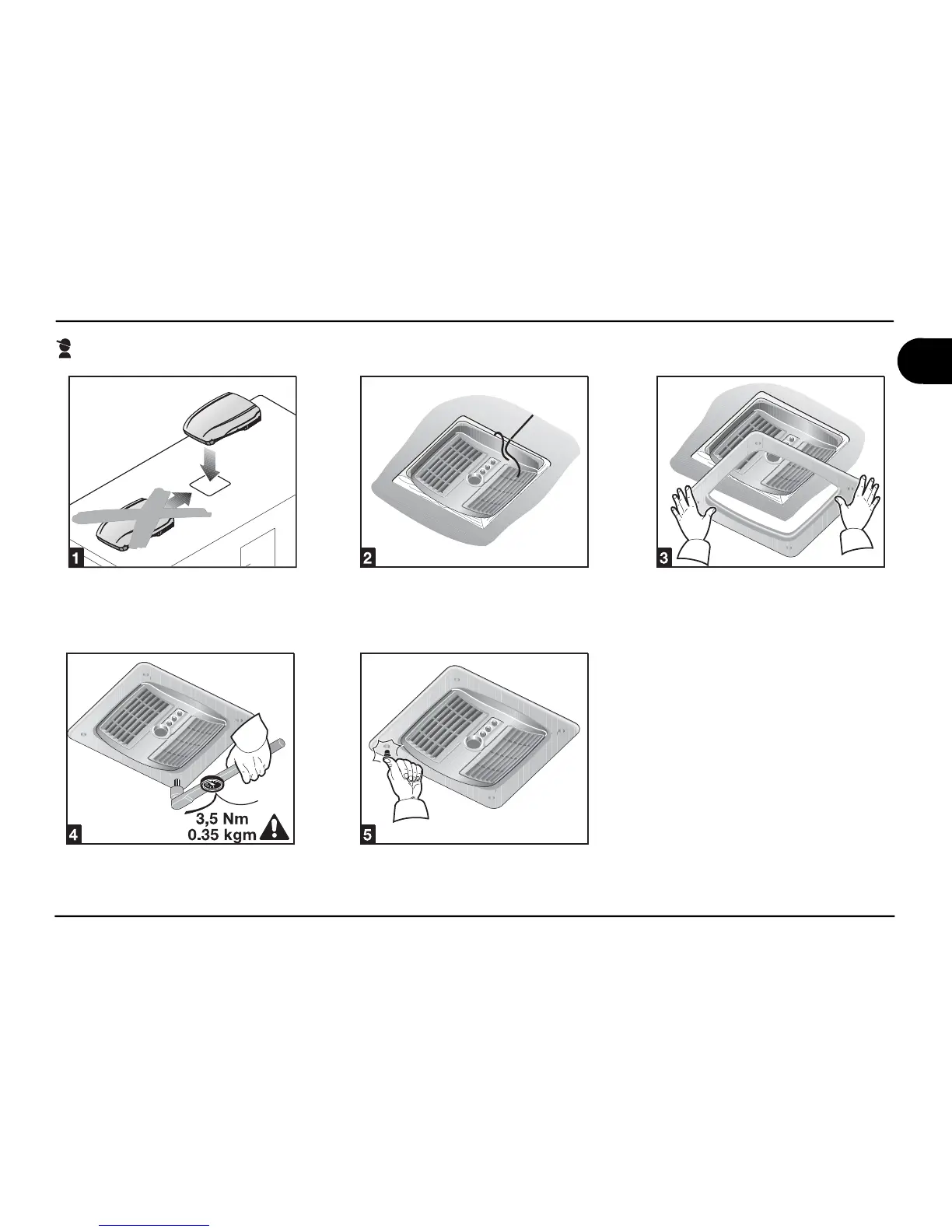 1

2

3

4

3,5 Nm
0.35 kgm

5