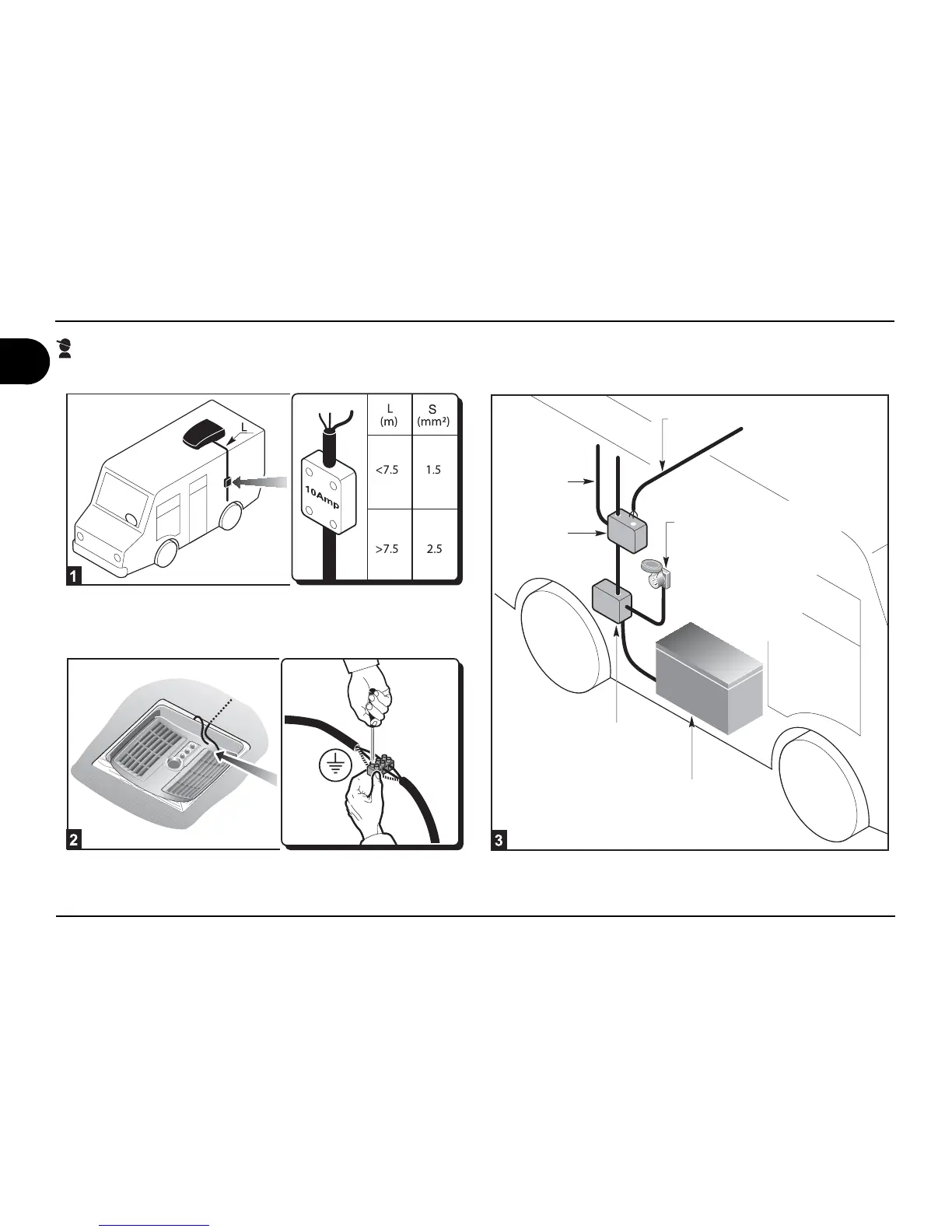 L

10Amp

| L (m) | S (mm²) |
|---|---|
| <7.5 | 1.5 |
| >7.5 | 2.5 |

1

2

3