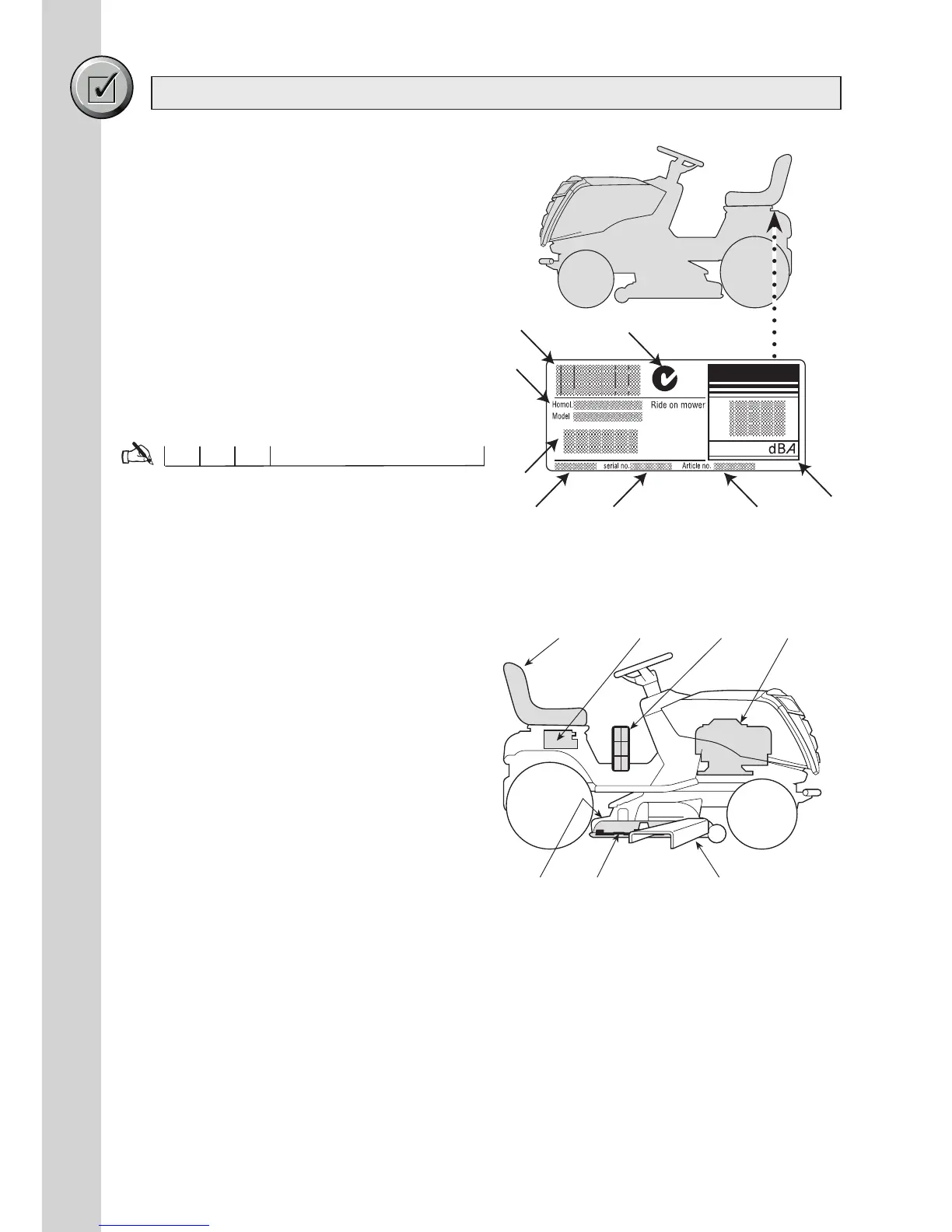 Homol.
Model
Ride on mower
dBA
serial no.
Article no.